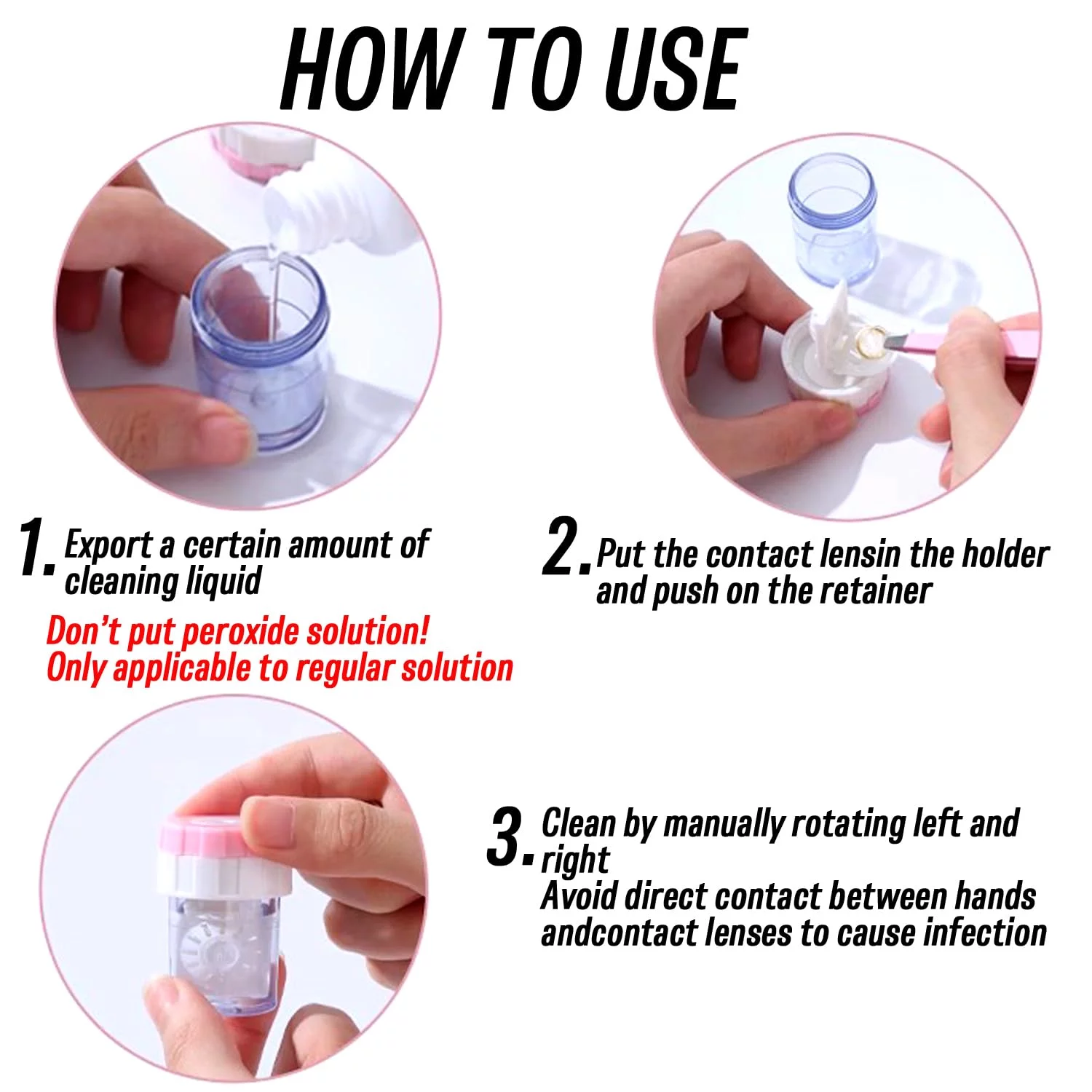 HOW TO USE

1. Export a certain amount of cleaning liquid

Don't put peroxide solution!
Only applicable to regular solution

2. Put the contact lensin the holder and push on the retainer

3. Clean by manually rotating left and right
Avoid direct contact between hands andcontact lenses to cause infection