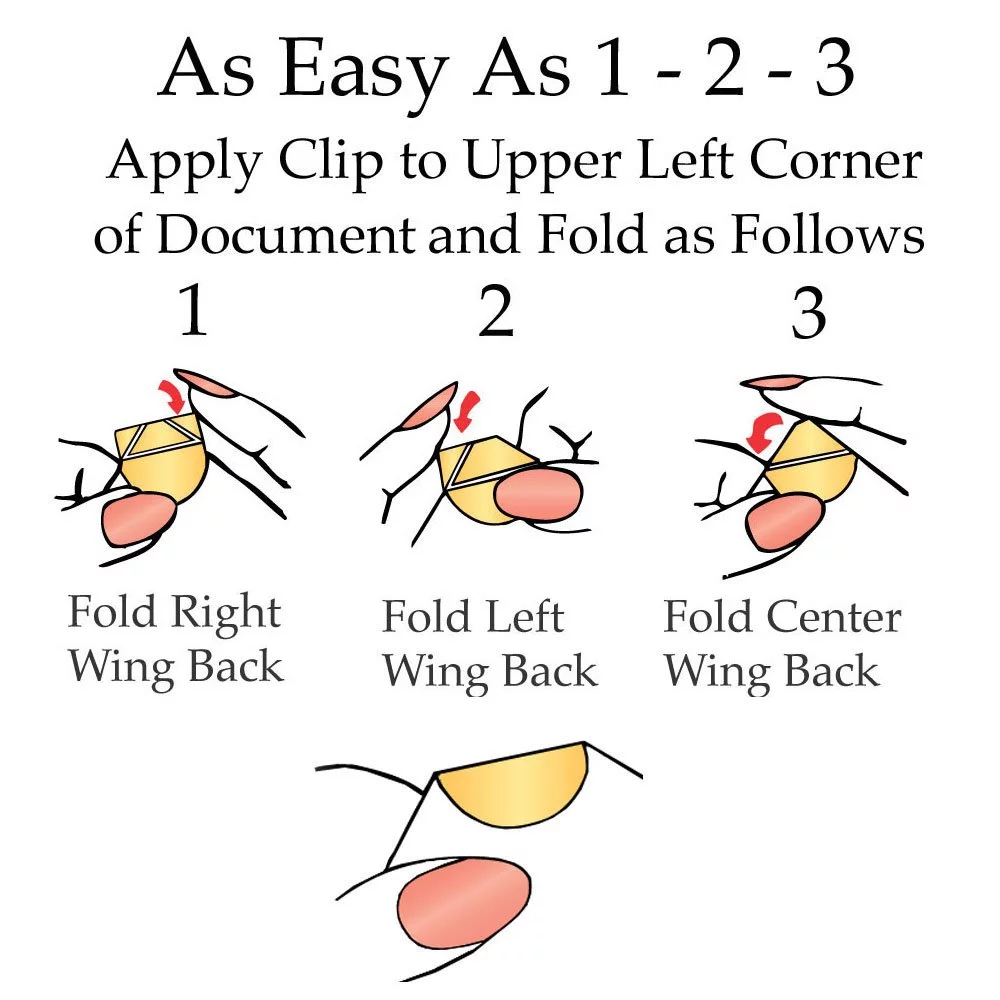 As Easy As 1 - 2 - 3

Apply Clip to Upper Left Corner of Document and Fold as Follows

1

Fold Right Wing Back

2

Fold Left Wing Back

3

Fold Center Wing Back