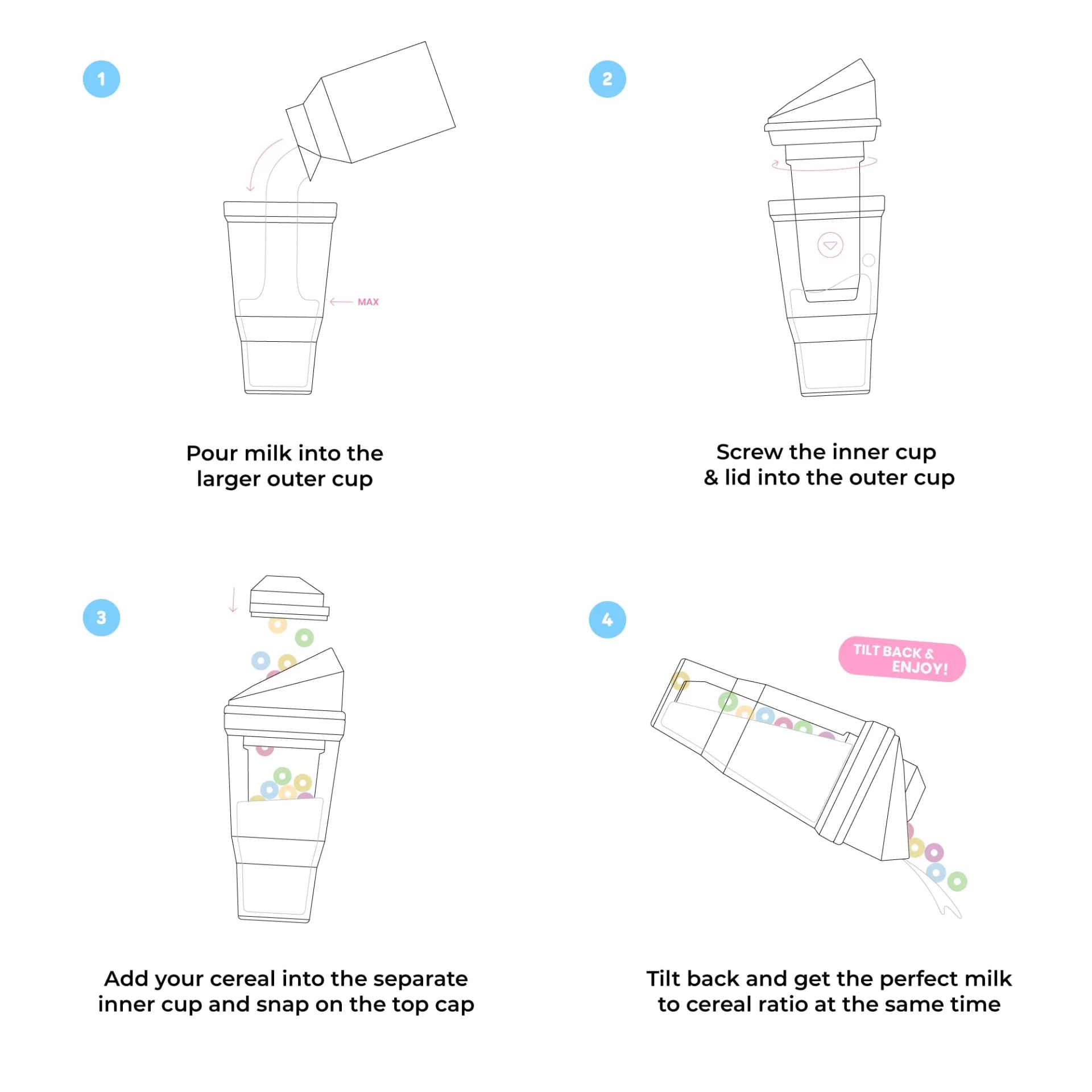 1

MAX

Pour milk into the larger outer cup

2

Screw the inner cup & lid into the outer cup

3

Add your cereal into the separate inner cup and snap on the top cap

4

TILT BACK & ENJOY!

Tilt back and get the perfect milk to cereal ratio at the same time