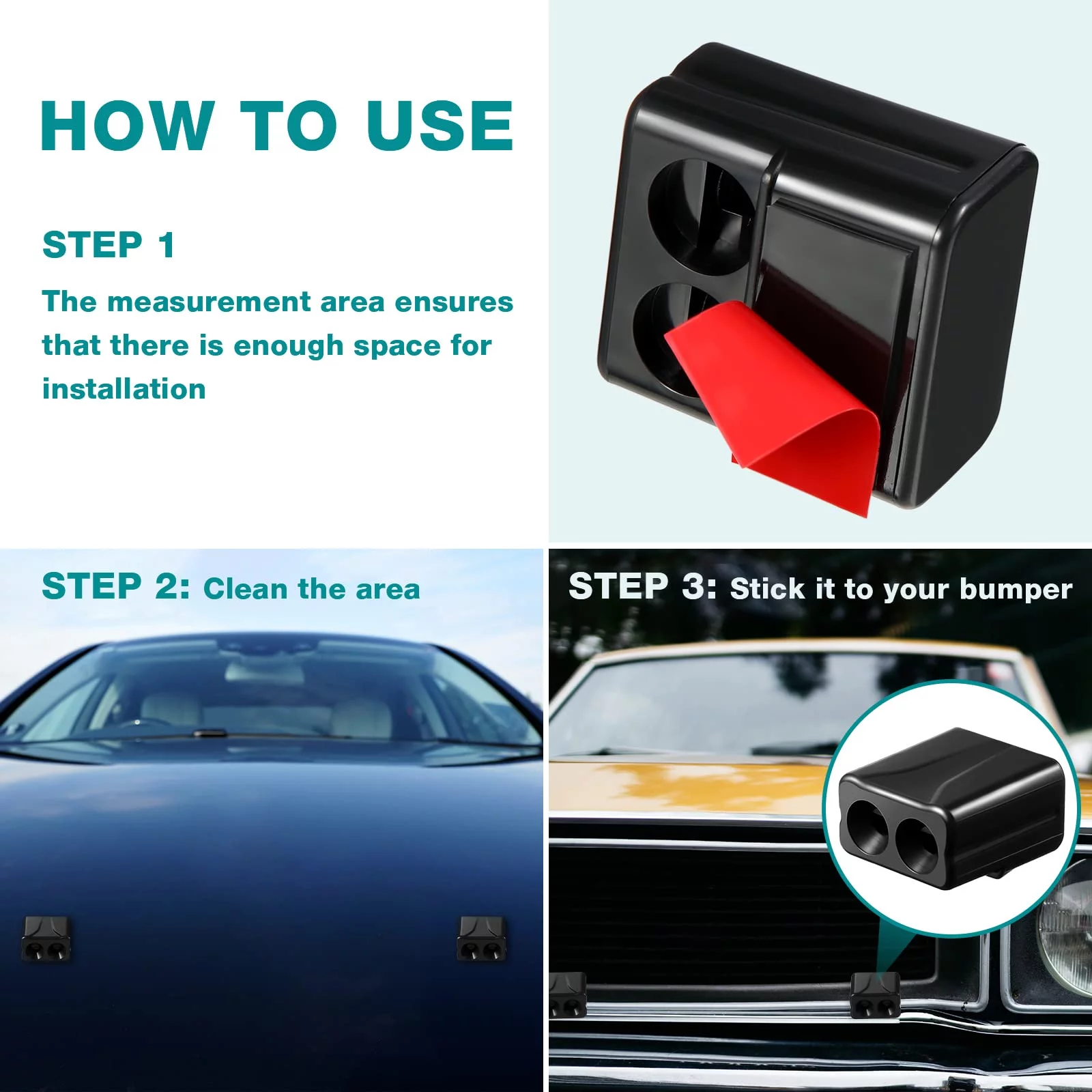 HOW TO USE

STEP 1

The measurement area ensures that there is enough space for installation

STEP 2: Clean the area

STEP 3: Stick it to your bumper