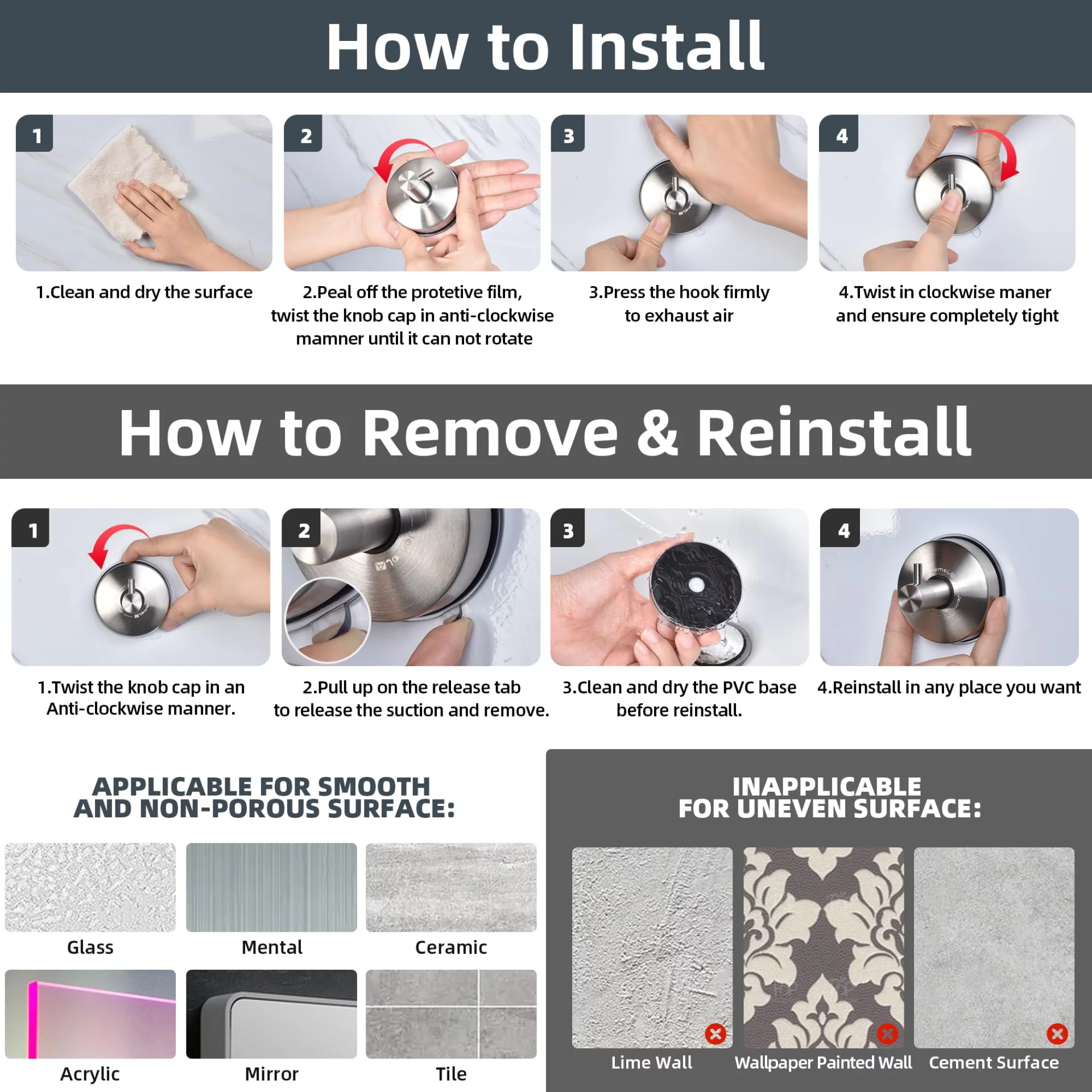 How to Install

1

2

3

4

1.Clean and dry the surface

2.Peal off the protetive film, twist the knob cap in anti-clockwise mamner until it can not rotate

3.Press the hook firmly to exhaust air

4.Twist in clockwise maner and ensure completely tight

How to Remove & Reinstall

1

2

3

4

1.Twist the knob cap in an Anti-clockwise manner.

2.Pull up on the release tab to release the suction and remove.

3.Clean and dry the PVC base before reinstall.

4.Reinstall in any place you want

APPLICABLE FOR SMOOTH AND NON-POROUS SURFACE:

Glass

Mental

Ceramic

Acrylic

Mirror

Tile

INAPPLICABLE FOR UNEVEN SURFACE:

Lime Wall

Wallpaper Painted Wall

Cement Surface