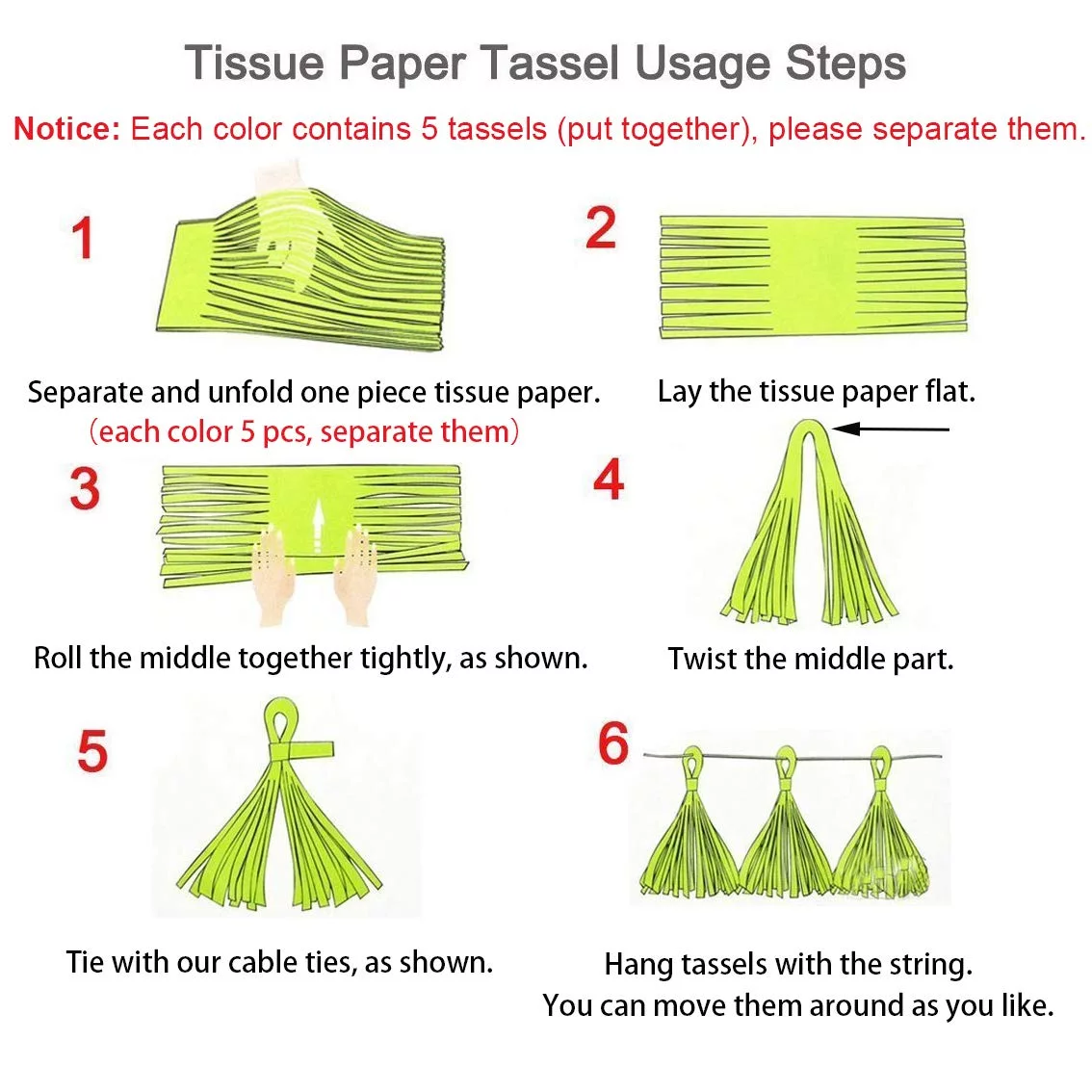 Tissue Paper Tassel Usage Steps

Notice: Each color contains 5 tassels (put together), please separate them.

1

Separate and unfold one piece tissue paper.
(each color 5 pcs, separate them)

2

Lay the tissue paper flat.

3

Roll the middle together tightly, as shown.

4

Twist the middle part.

5

Tie with our cable ties, as shown.

6

Hang tassels with the string.
You can move them around as you like.