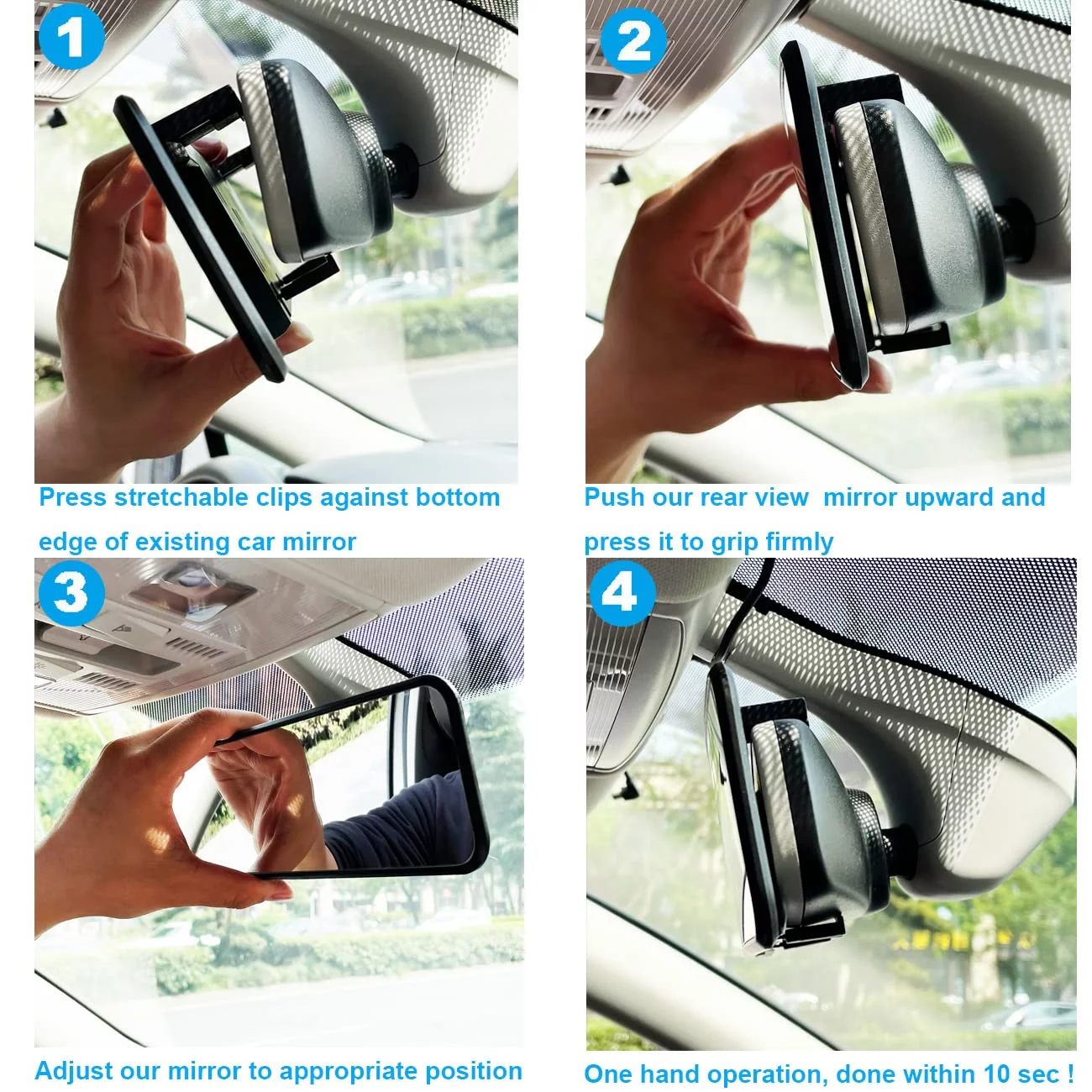 1

Press stretchable clips against bottom edge of existing car mirror

2

Push our rear view  mirror upward and press it to grip firmly

3

Adjust our mirror to appropriate position

4

One hand operation, done within 10 sec !