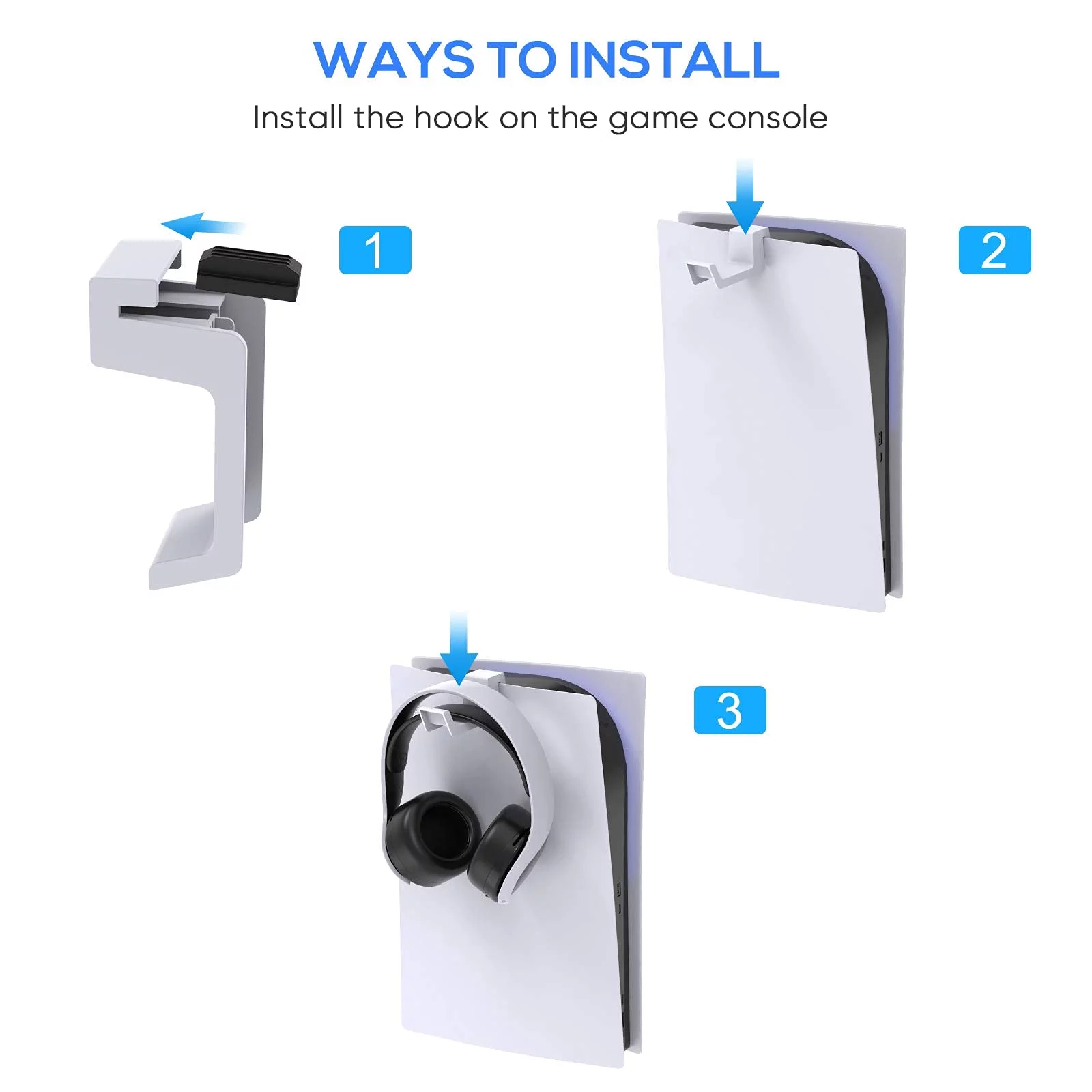 WAYS TO INSTALL

Install the hook on the game console

1

2

3