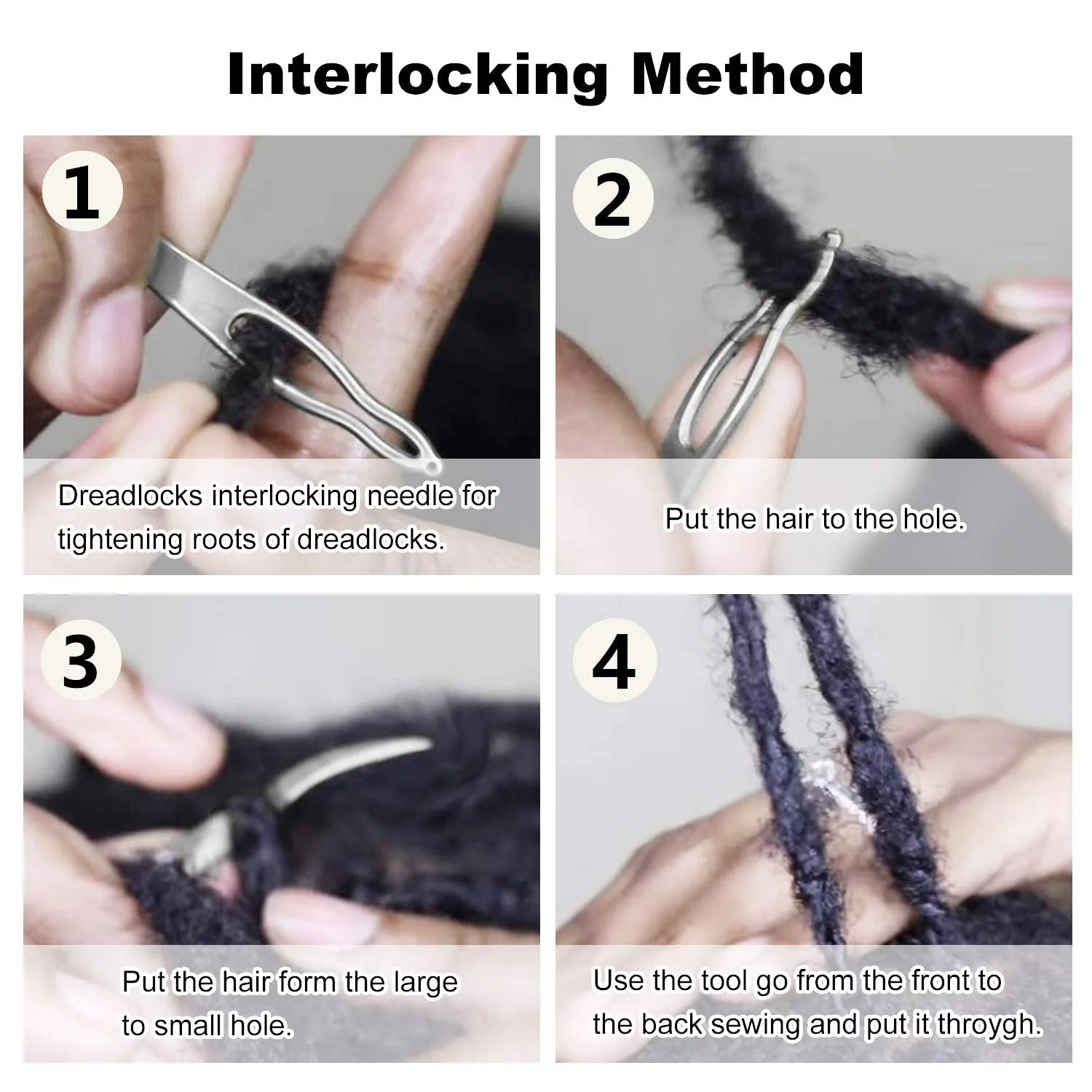 Interlocking Method

1

Dreadlocks interlocking needle for tightening roots of dreadlocks.

2

Put the hair to the hole.

3

Put the hair form the large to small hole.

4

Use the tool go from the front to the back sewing and put it throygh.