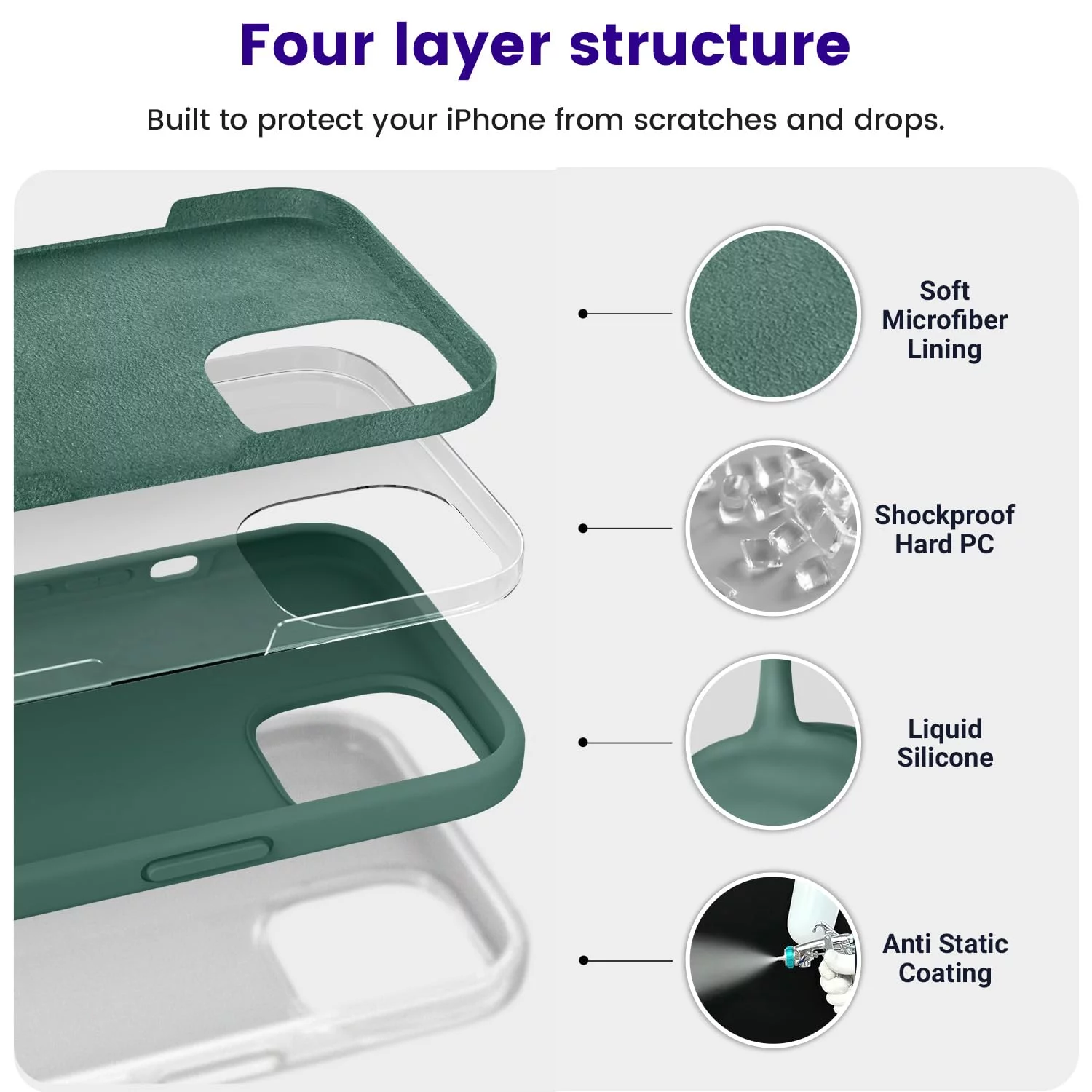 Four layer structure

Built to protect your iPhone from scratches and drops.

Soft Microfiber Lining

Shockproof Hard PC

Liquid Silicone

Anti Static Coating