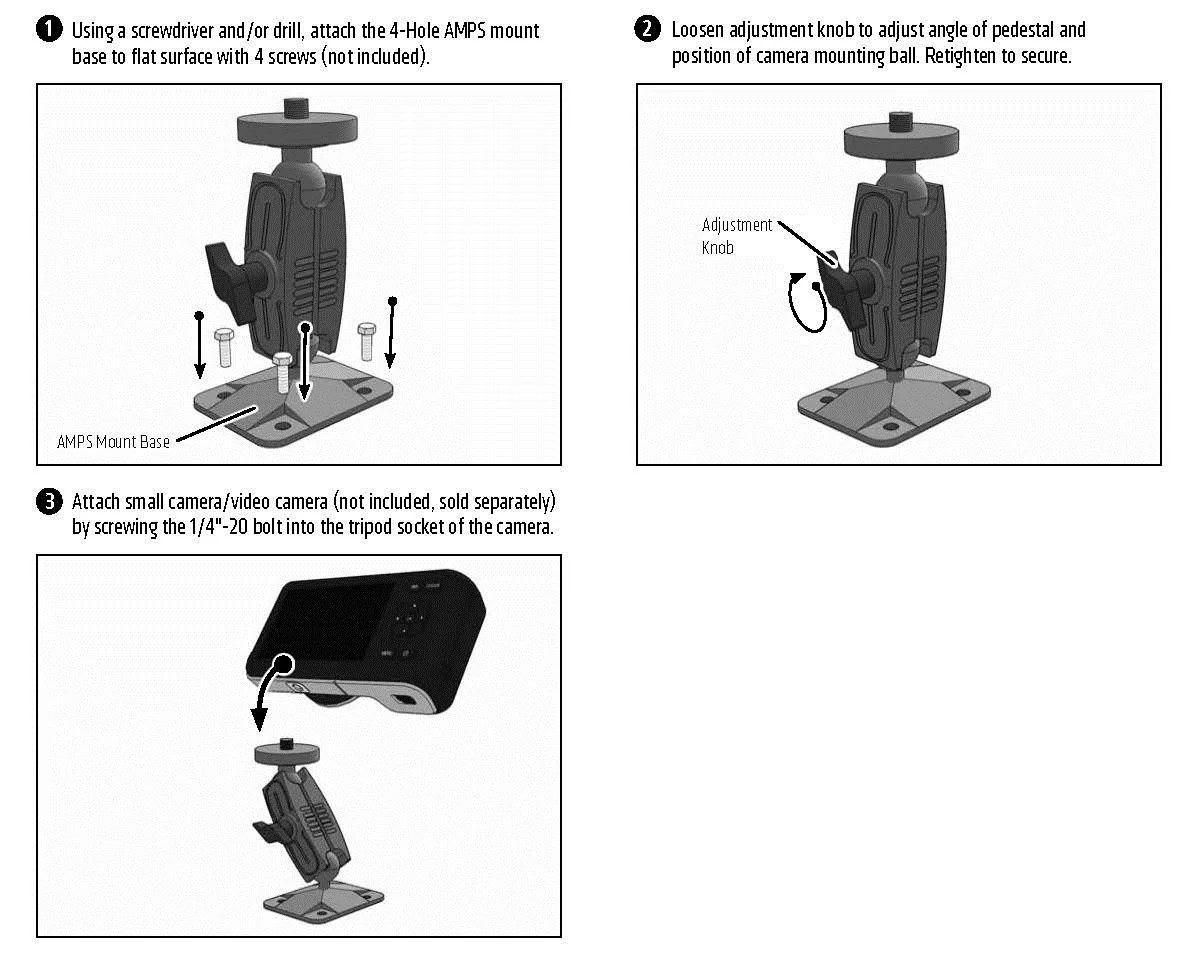 1 Using a screwdriver and/or drill, attach the 4-Hole AMPS mount base to flat surface with 4 screws (not included).

AMPS Mount Base

2 Loosen adjustment knob to adjust angle of pedestal and position of camera mounting ball. Retighten to secure.

Adjustment Knob

3 Attach small camera/video camera (not included, sold separately) by screwing the 1/4"-20 bolt into the tripod socket of the camera.