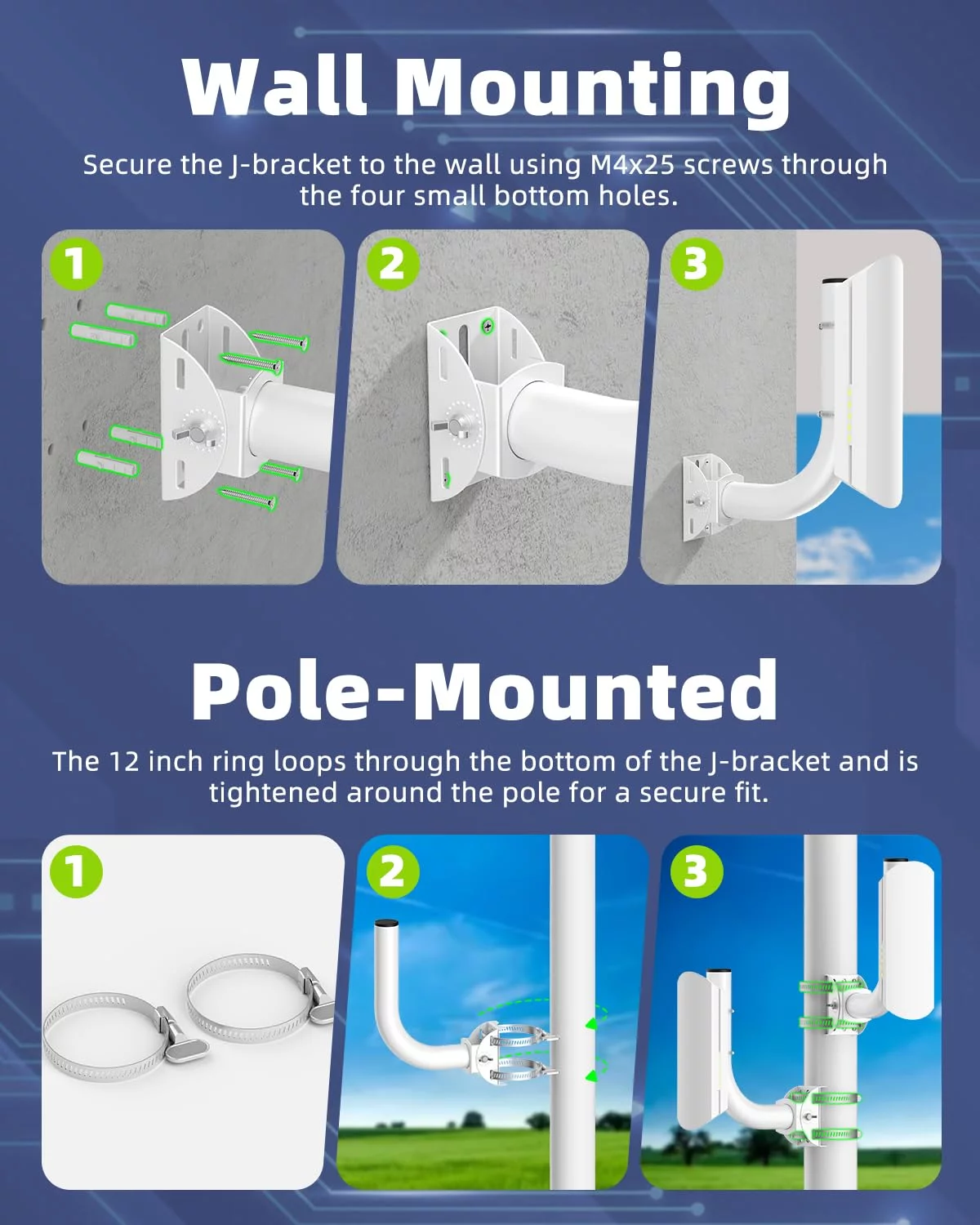 Wall Mounting

Secure the J-bracket to the wall using M4x25 screws through the four small bottom holes.

1

2

3

Pole-Mounted

The 12 inch ring loops through the bottom of the J-bracket and is tightened around the pole for a secure fit.

1

2

3