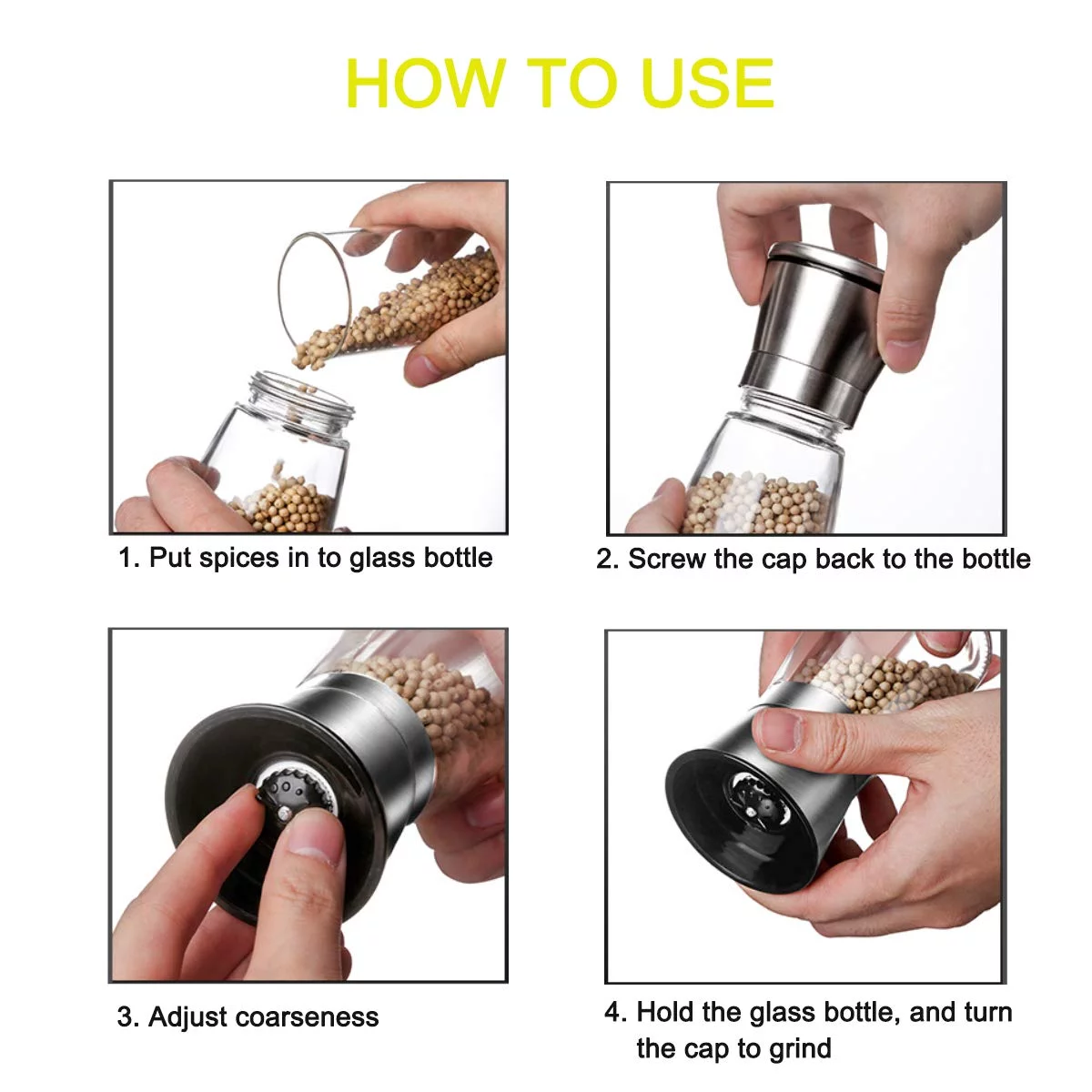 HOW TO USE

1. Put spices in to glass bottle

2. Screw the cap back to the bottle

3. Adjust coarseness

4. Hold the glass bottle, and turn the cap to grind