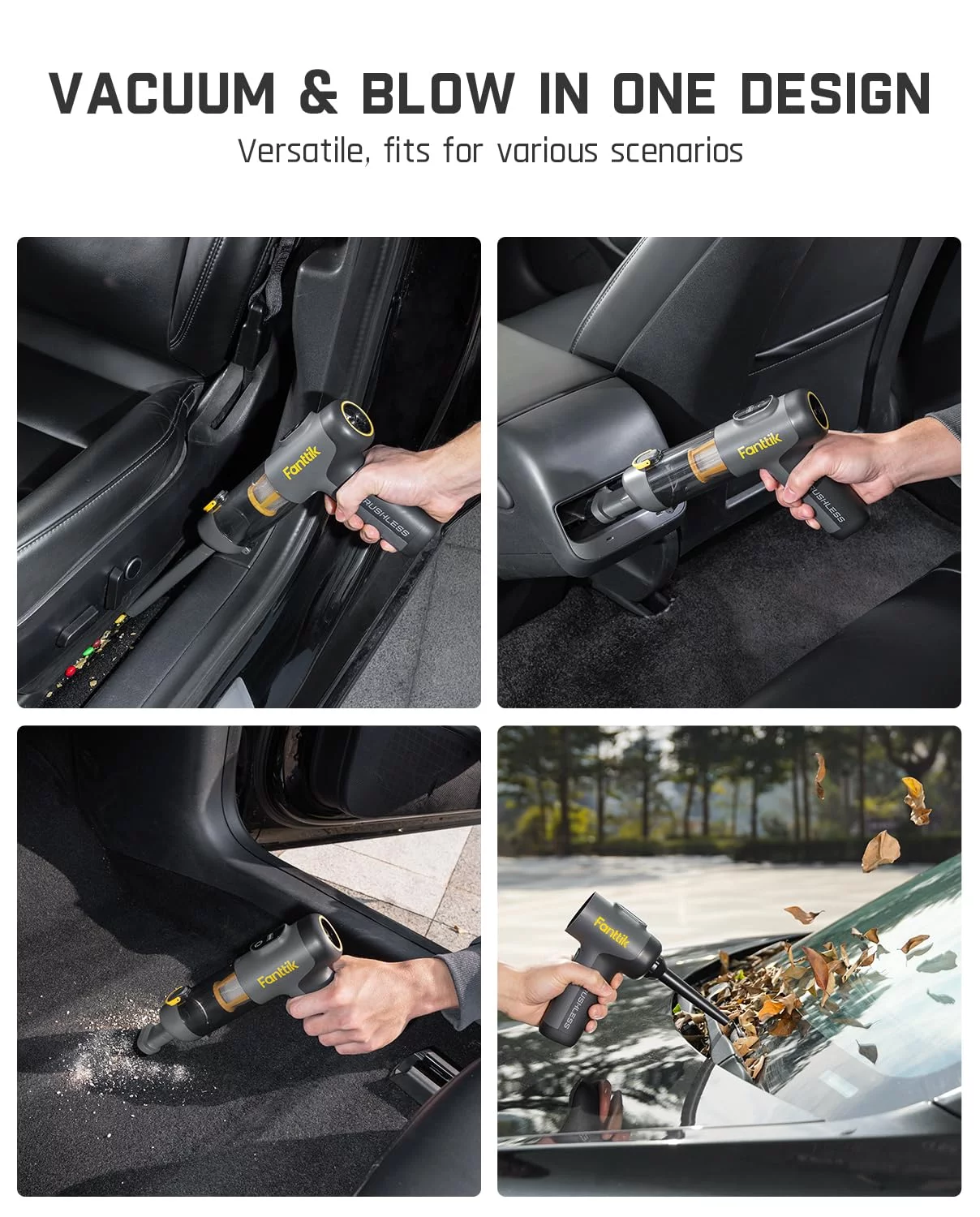 VACUUM & BLOW IN ONE DESIGN

Versatile, fits for various scenarios

Fanttik
RUSHLESS

Fanttik
RUSHLESS

Fanttik

Fanttik
RUSHLESS