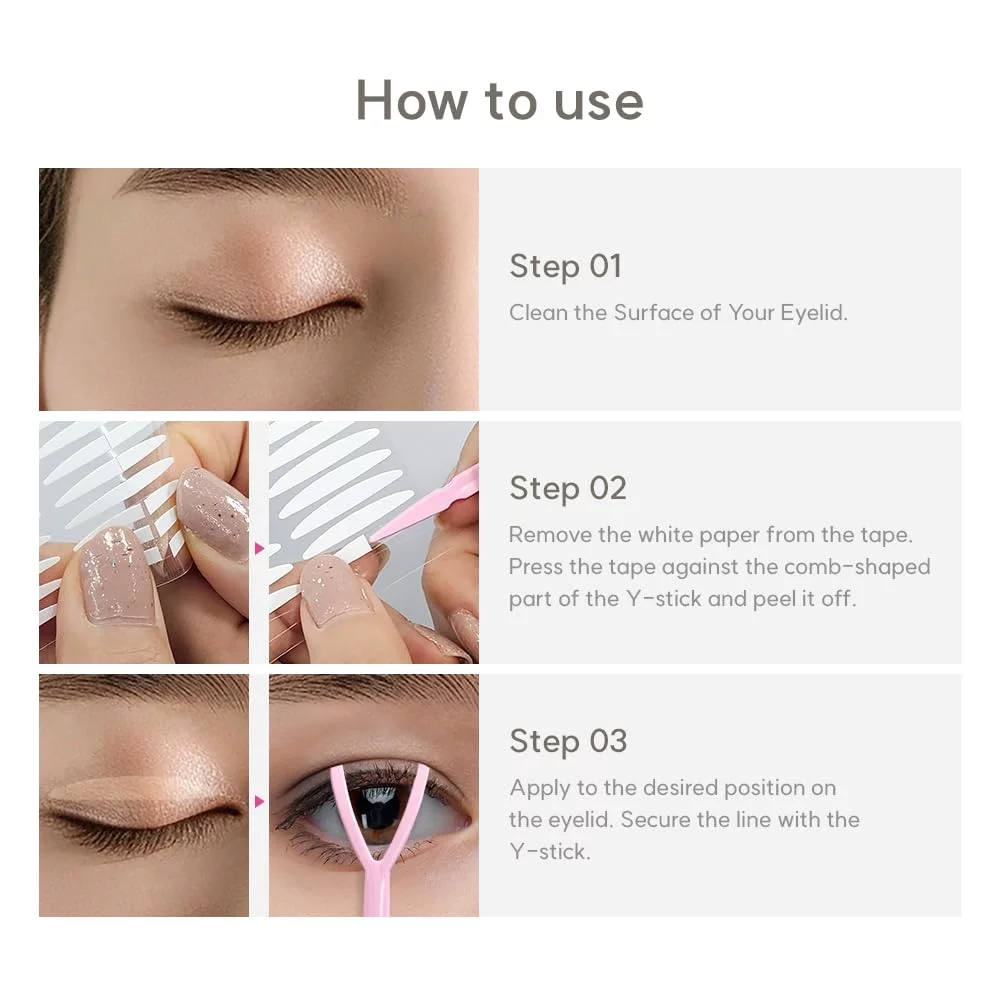 How to use

Step 01

Clean the Surface of Your Eyelid.

Step 02

Remove the white paper from the tape. Press the tape against the comb-shaped part of the Y-stick and peel it off.

Step 03

Apply to the desired position on the eyelid. Secure the line with the Y-stick.