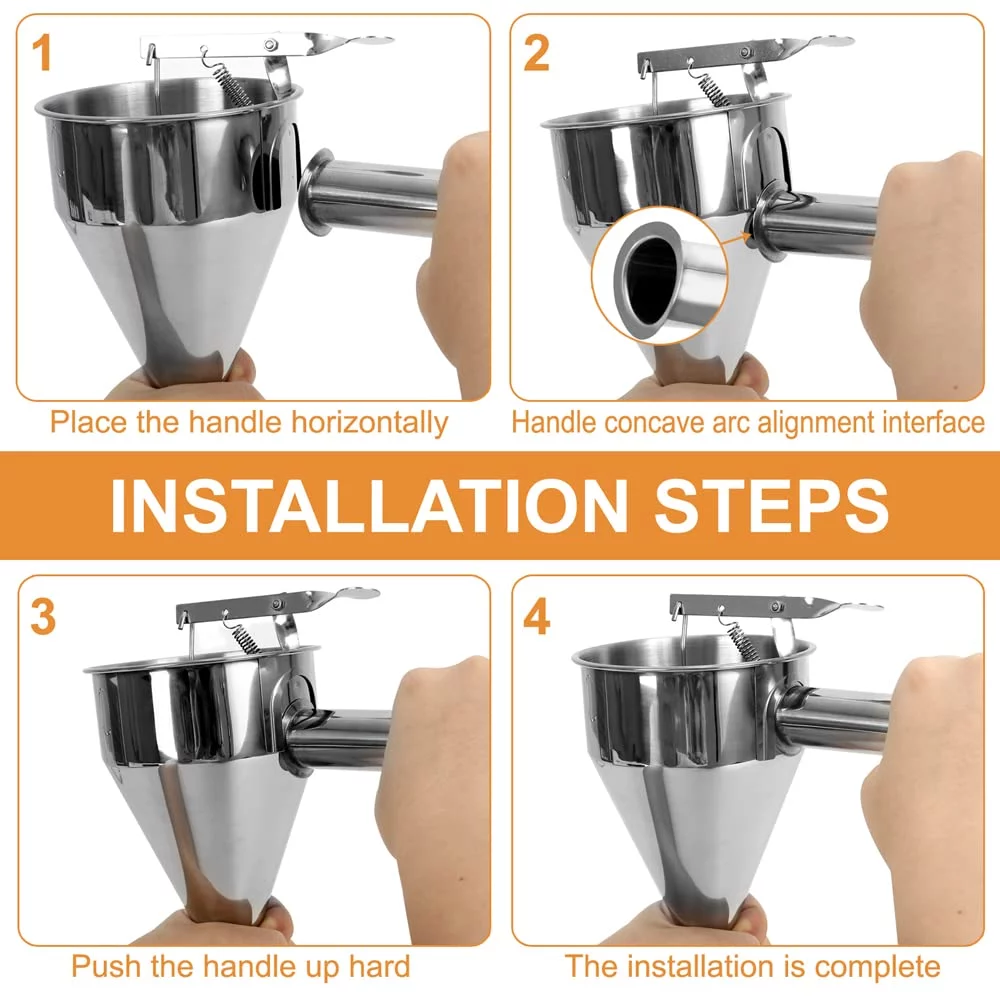 1

Place the handle horizontally

2

Handle concave arc alignment interface

INSTALLATION STEPS

3

Push the handle up hard

4

The installation is complete