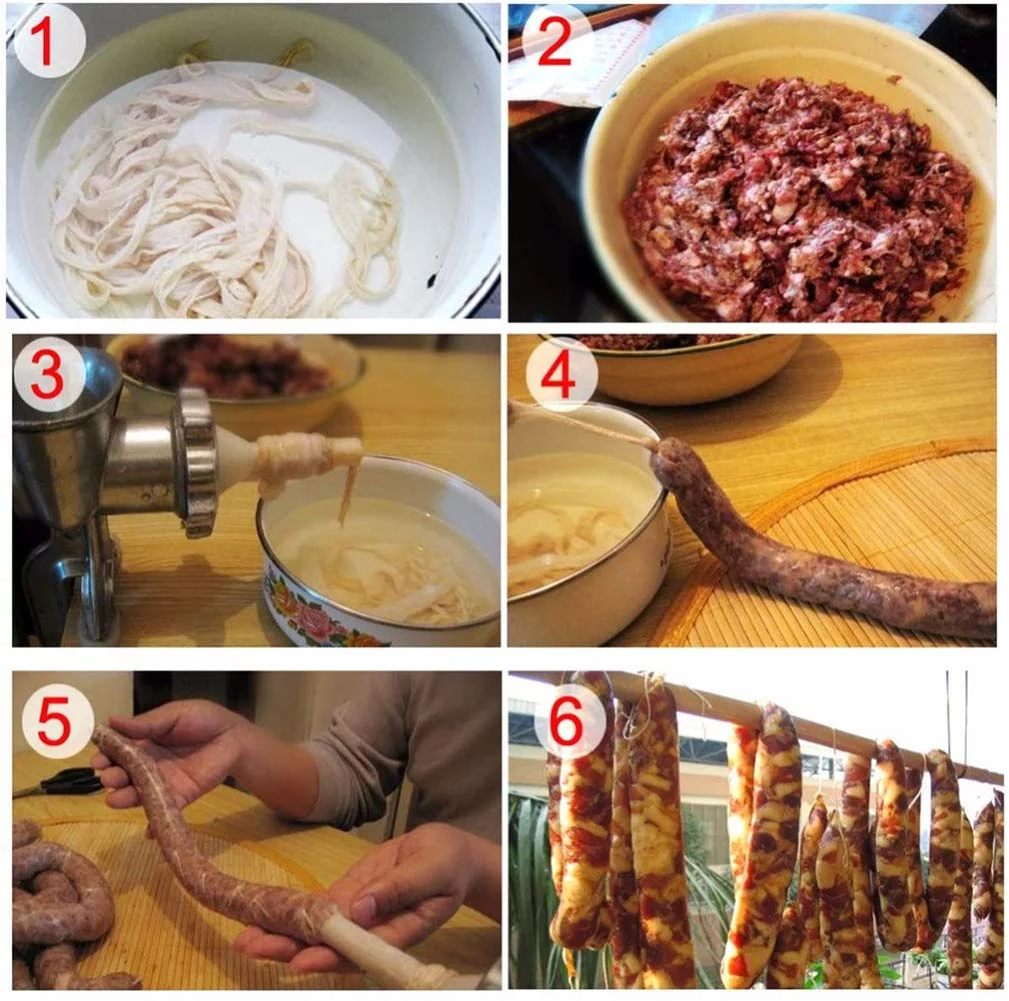 1
2
3
4
5
6