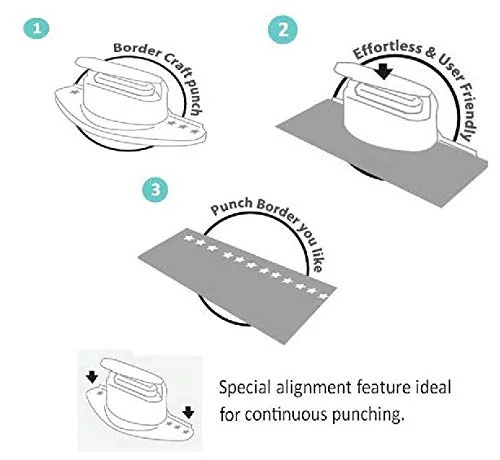 1

Border Craft punch

2

Effortless & User Friendly

3

Punch Border you like

Special alignment feature ideal for continuous punching.