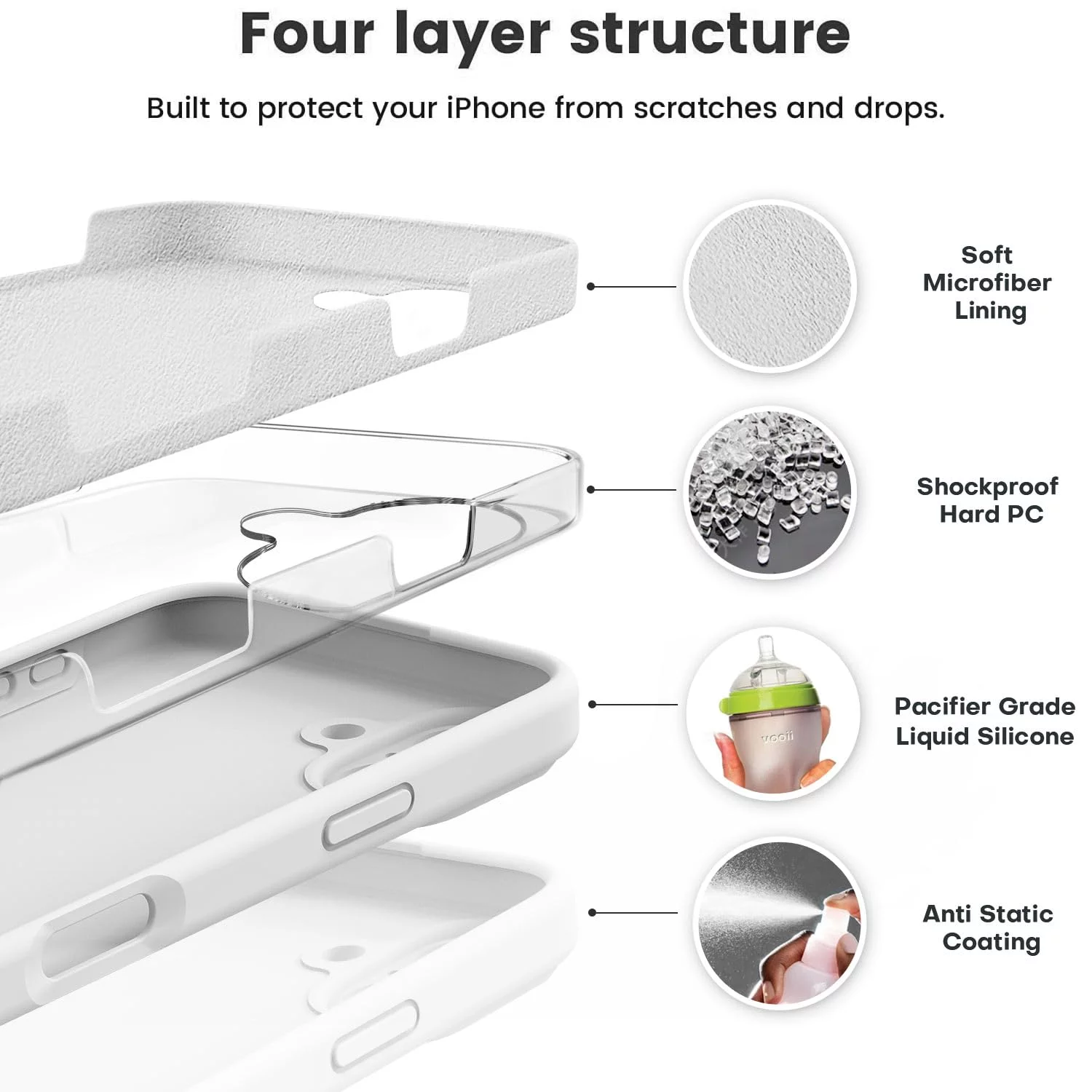 Four layer structure

Built to protect your iPhone from scratches and drops.

Soft Microfiber Lining

Shockproof Hard PC

vcoii

Pacifier Grade Liquid Silicone

Anti Static Coating