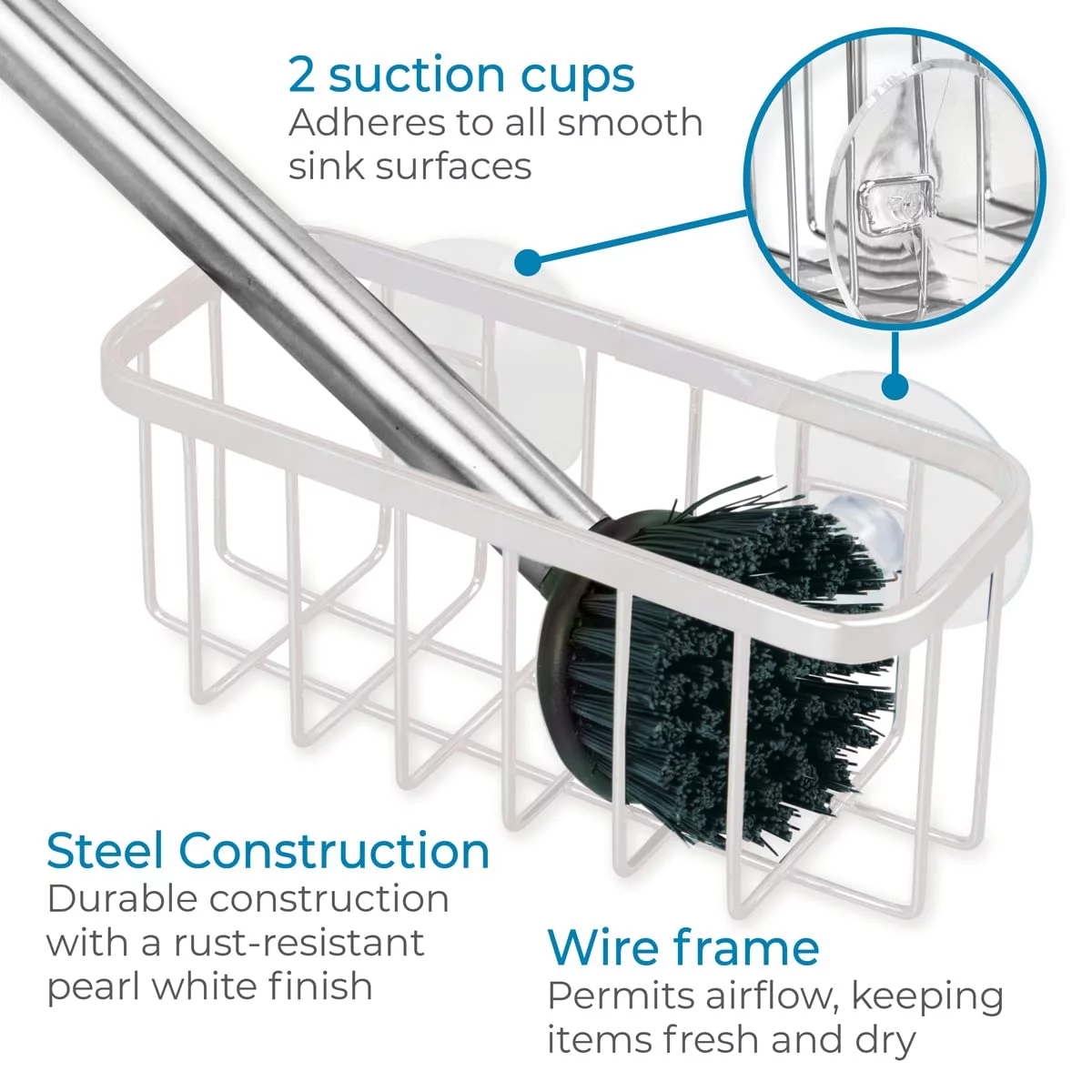 2 suction cups
Adheres to all smooth sink surfaces

Steel Construction
Durable construction with a rust-resistant pearl white finish

Wire frame
Permits airflow, keeping items fresh and dry