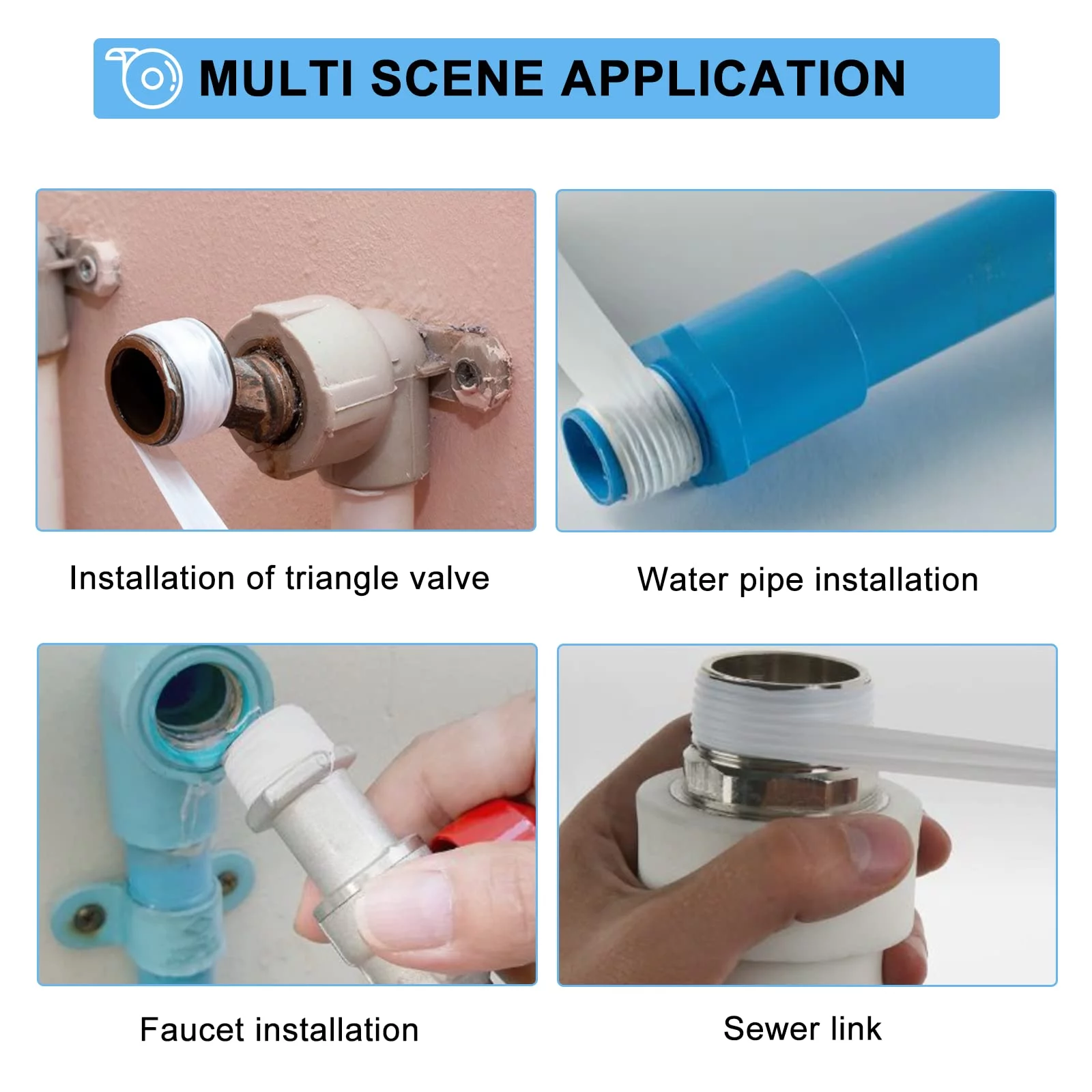 MULTI SCENE APPLICATION

Installation of triangle valve

Water pipe installation

Faucet installation

Sewer link