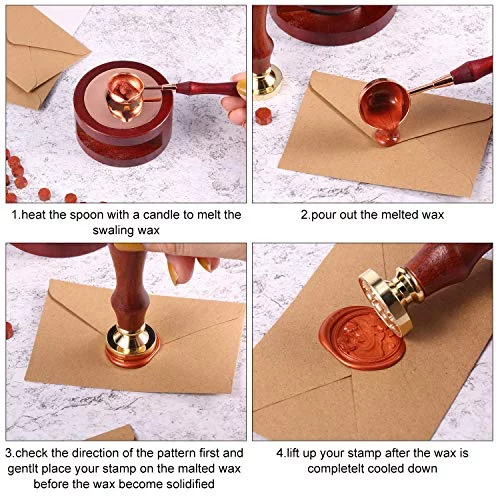 1.heat the spoon with a candle to melt the swaling wax

2.pour out the melted wax

3.check the direction of the pattern first and gentlt place your stamp on the malted wax before the wax become solidified

4.lift up your stamp after the wax is completelt cooled down