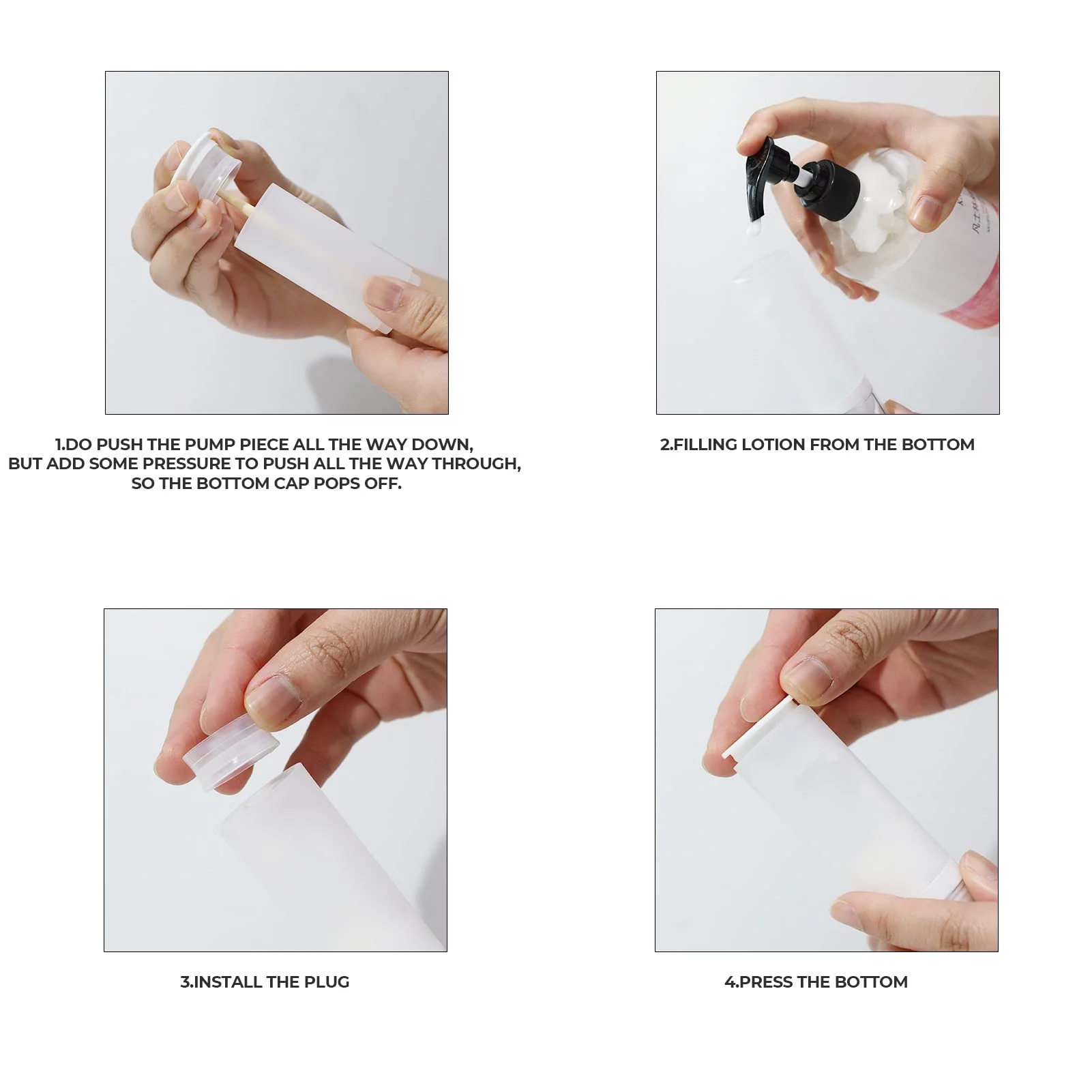 1.DO PUSH THE PUMP PIECE ALL THE WAY DOWN, BUT ADD SOME PRESSURE TO PUSH ALL THE WAY THROUGH, SO THE BOTTOM CAP POPS OFF.

2.FILLING LOTION FROM THE BOTTOM

3.INSTALL THE PLUG

4.PRESS THE BOTTOM