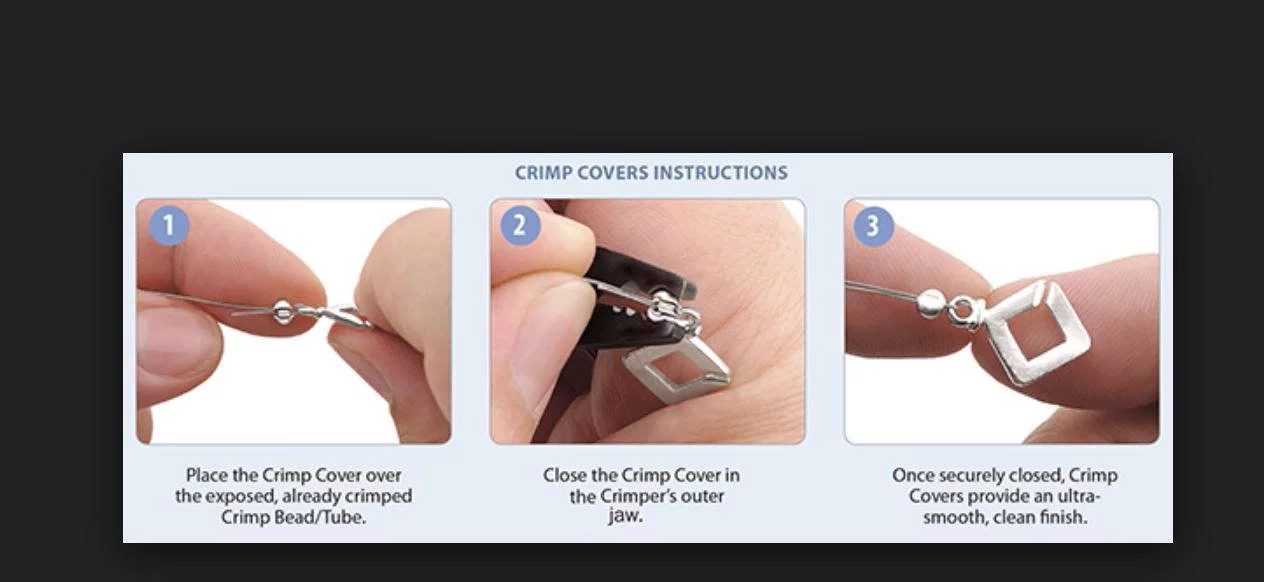 CRIMP COVERS INSTRUCTIONS

1

Place the Crimp Cover over the exposed, already crimped Crimp Bead/Tube.

2

Close the Crimp Cover in the Crimper's outer jaw.

3

Once securely closed, Crimp Covers provide an ultra-smooth, clean finish.