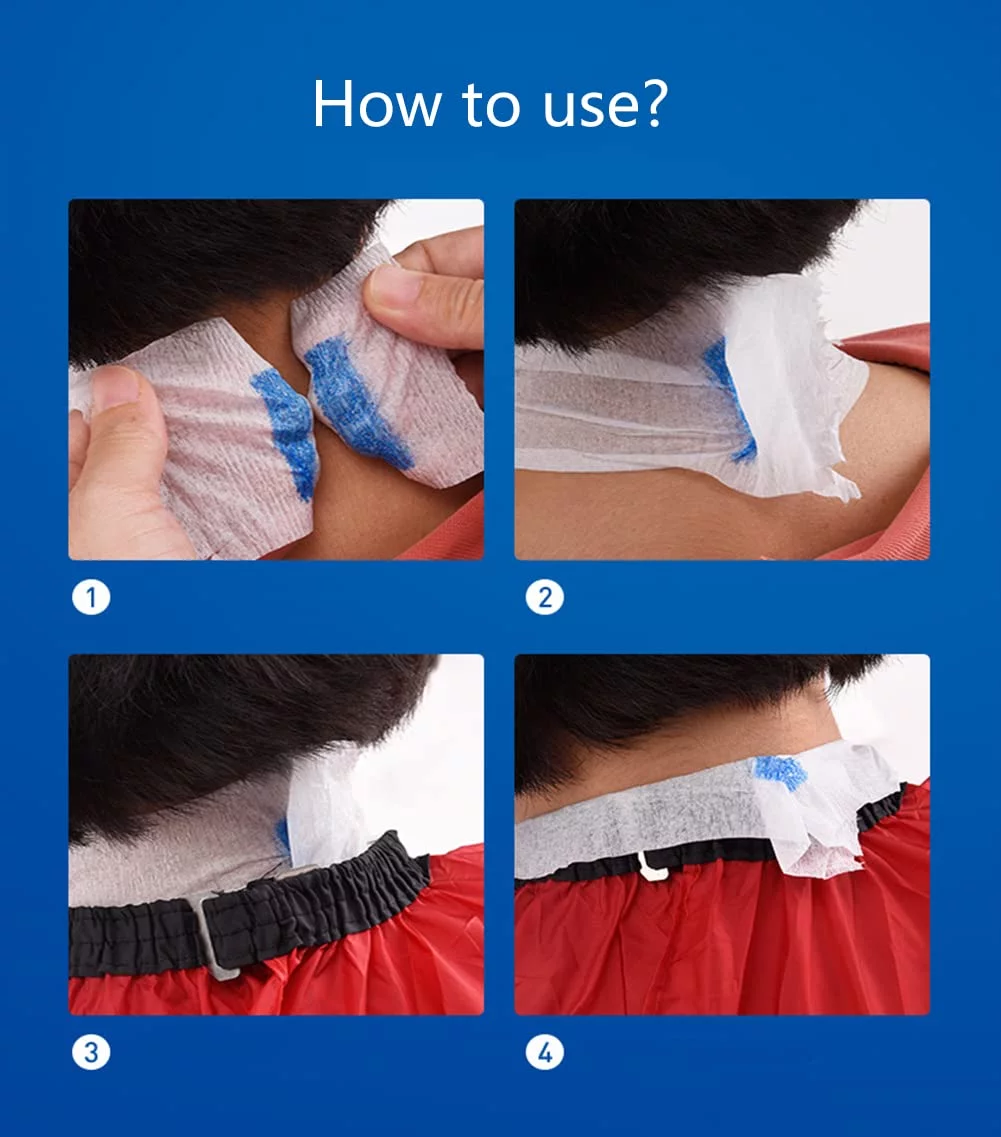 How to use?

1

2

3

4