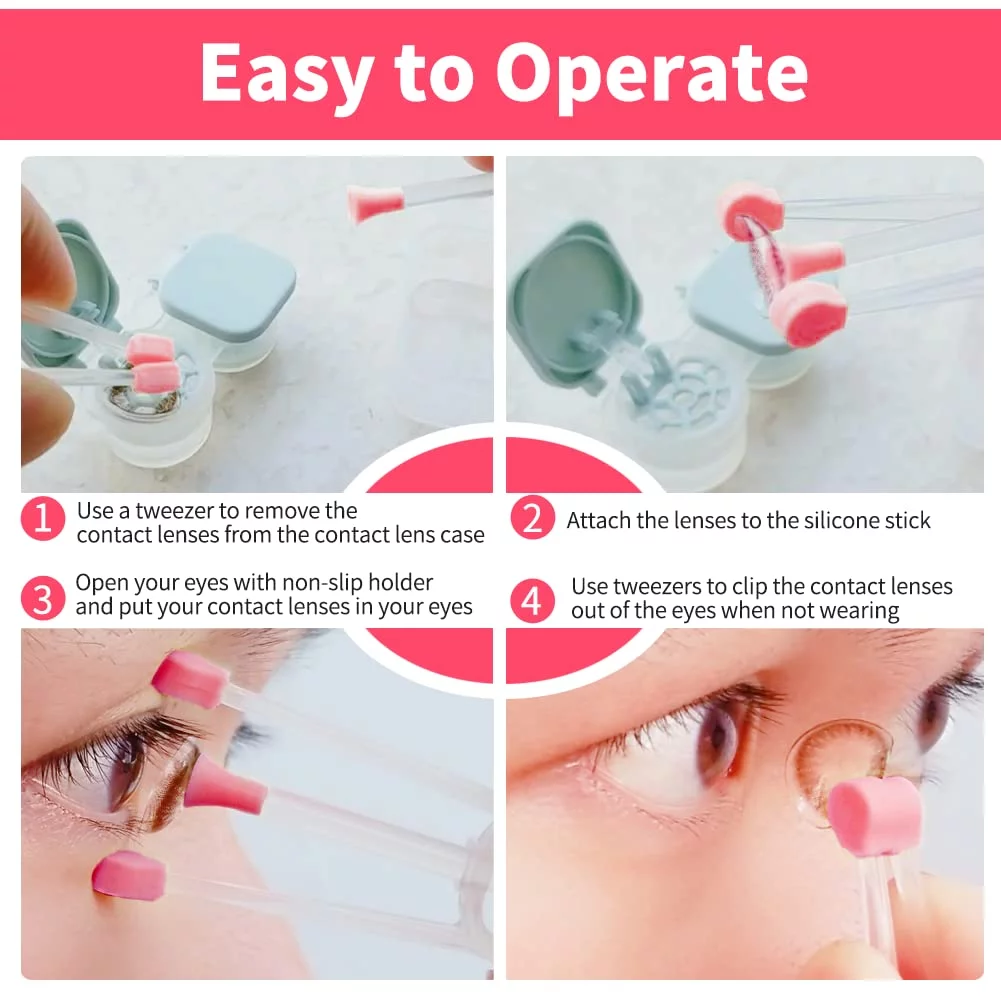 Easy to Operate

1 Use a tweezer to remove the contact lenses from the contact lens case

2 Attach the lenses to the silicone stick

3 Open your eyes with non-slip holder and put your contact lenses in your eyes

4 Use tweezers to clip the contact lenses out of the eyes when not wearing