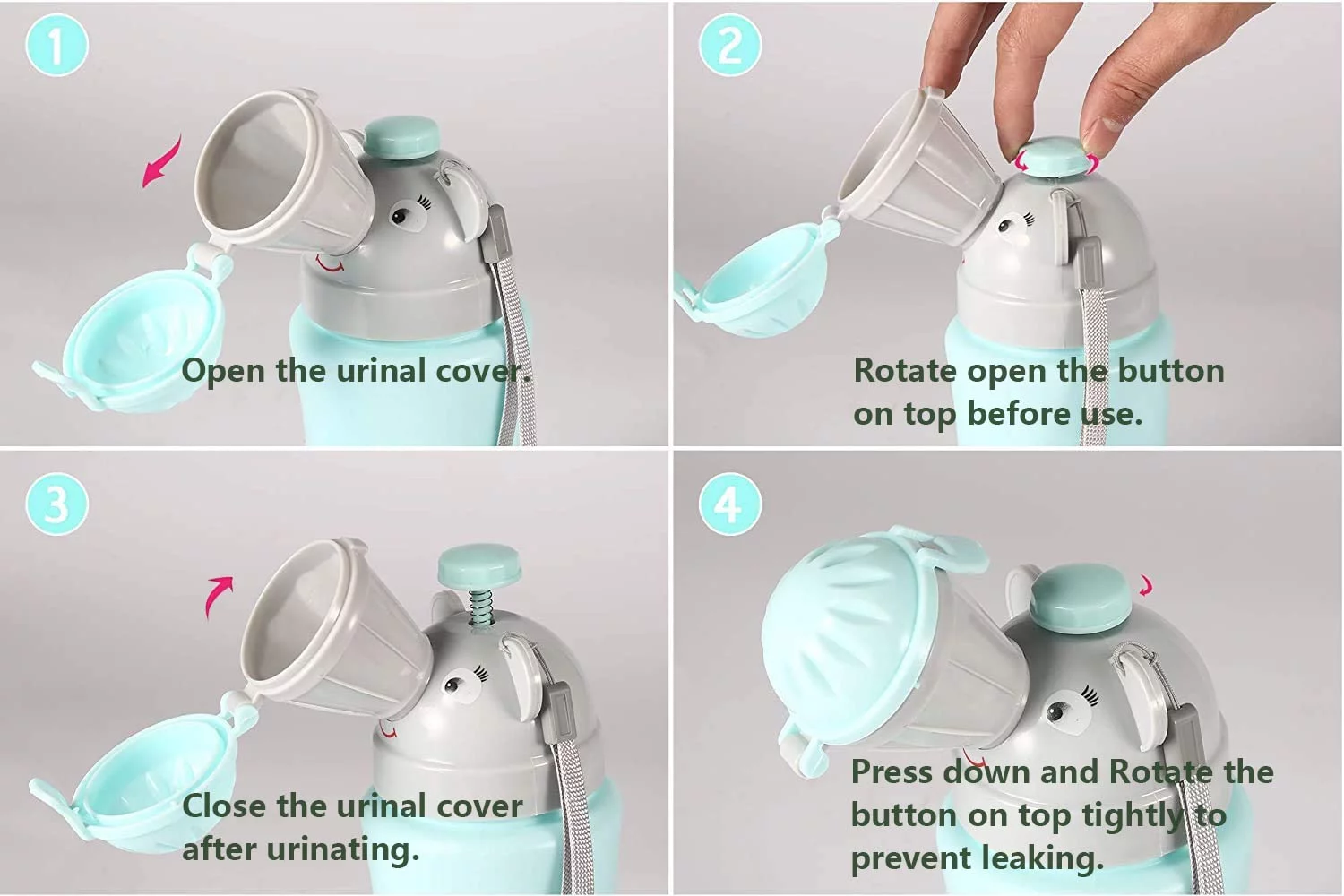 1

Open the urinal cover.

2

Rotate open the button on top before use.

3

Close the urinal cover after urinating.

4

Press down and Rotate the button on top tightly to prevent leaking.