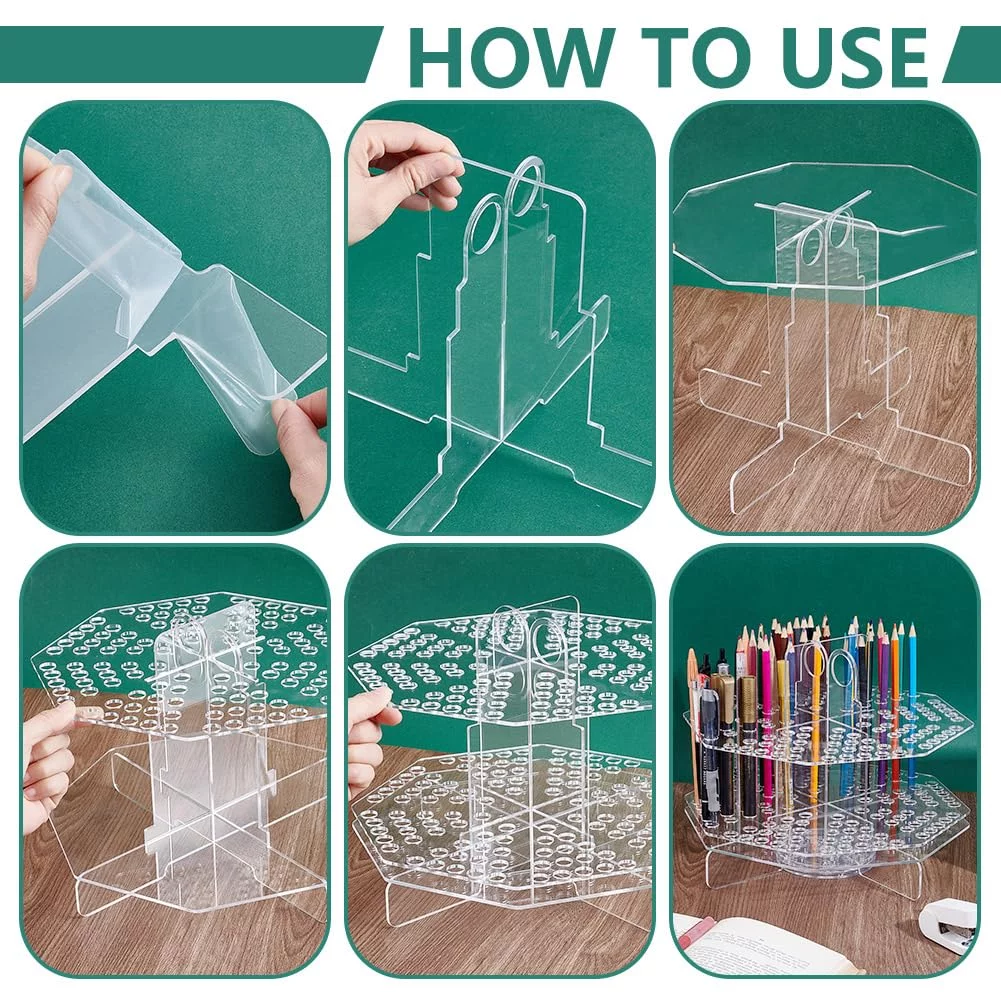 HOW TO USE