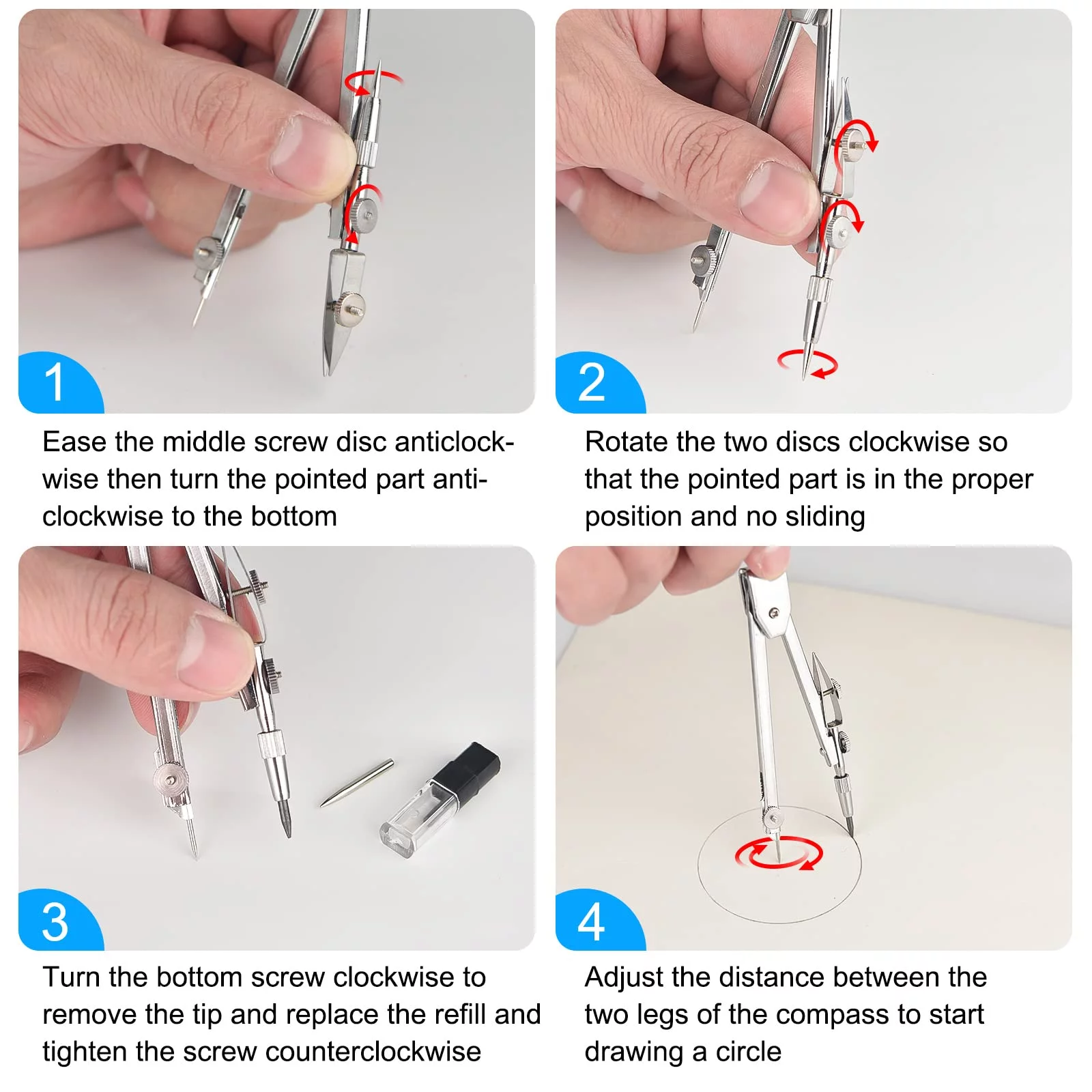 1

Ease the middle screw disc anticlockwise then turn the pointed part anticlockwise to the bottom

2

Rotate the two discs clockwise so that the pointed part is in the proper position and no sliding

3

Turn the bottom screw clockwise to remove the tip and replace the refill and tighten the screw counterclockwise

4

Adjust the distance between the two legs of the compass to start drawing a circle