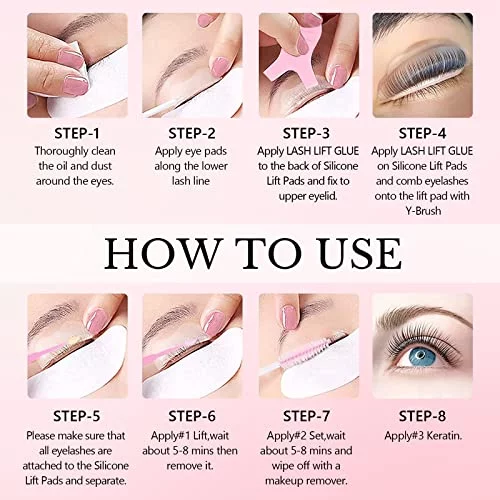 STEP-1
Thoroughly clean the oil and dust around the eyes.

STEP-2
Apply eye pads along the lower lash line

STEP-3
Apply LASH LIFT GLUE to the back of Silicone Lift Pads and fix to upper eyelid.

STEP-4
Apply LASH LIFT GLUE on Silicone Lift Pads and comb eyelashes onto the lift pad with Y-Brush

HOW TO USE

STEP-5
Please make sure that all eyelashes are attached to the Silicone Lift Pads and separate.

STEP-6
Apply#1 Lift,wait about 5-8 mins then remove it.

STEP-7
Apply#2 Set,wait about 5-8 mins and wipe off with a makeup remover.

STEP-8
Apply#3 Keratin.