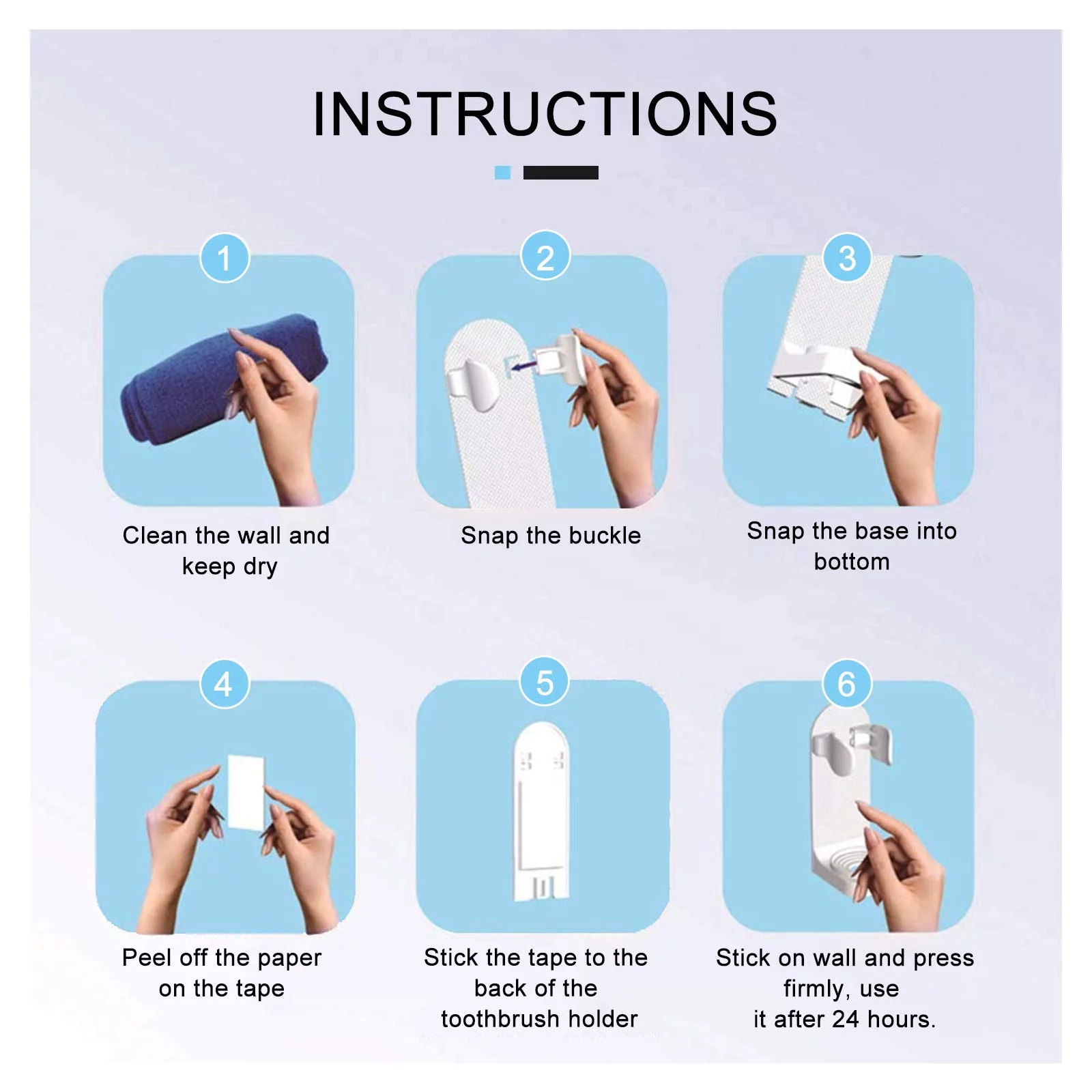 INSTRUCTIONS

1

Clean the wall and keep dry

2

Snap the buckle

3

Snap the base into bottom

4

Peel off the paper on the tape

5

Stick the tape to the back of the toothbrush holder

6

Stick on wall and press firmly, use it after 24 hours.