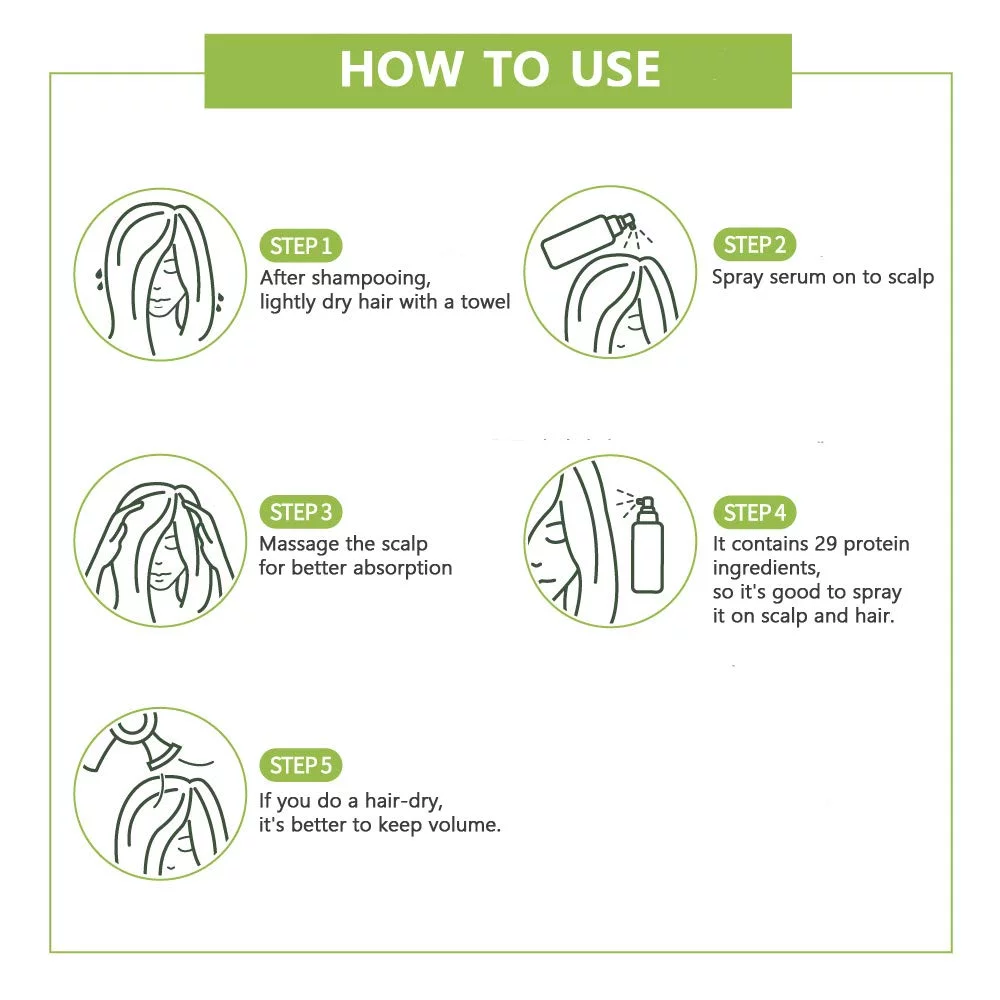 HOW TO USE

STEP 1
After shampooing, lightly dry hair with a towel

STEP 2
Spray serum on to scalp

STEP 3
Massage the scalp for better absorption

STEP 4
It contains 29 protein ingredients, so it's good to spray it on scalp and hair.

STEP 5
If you do a hair-dry, it's better to keep volume.