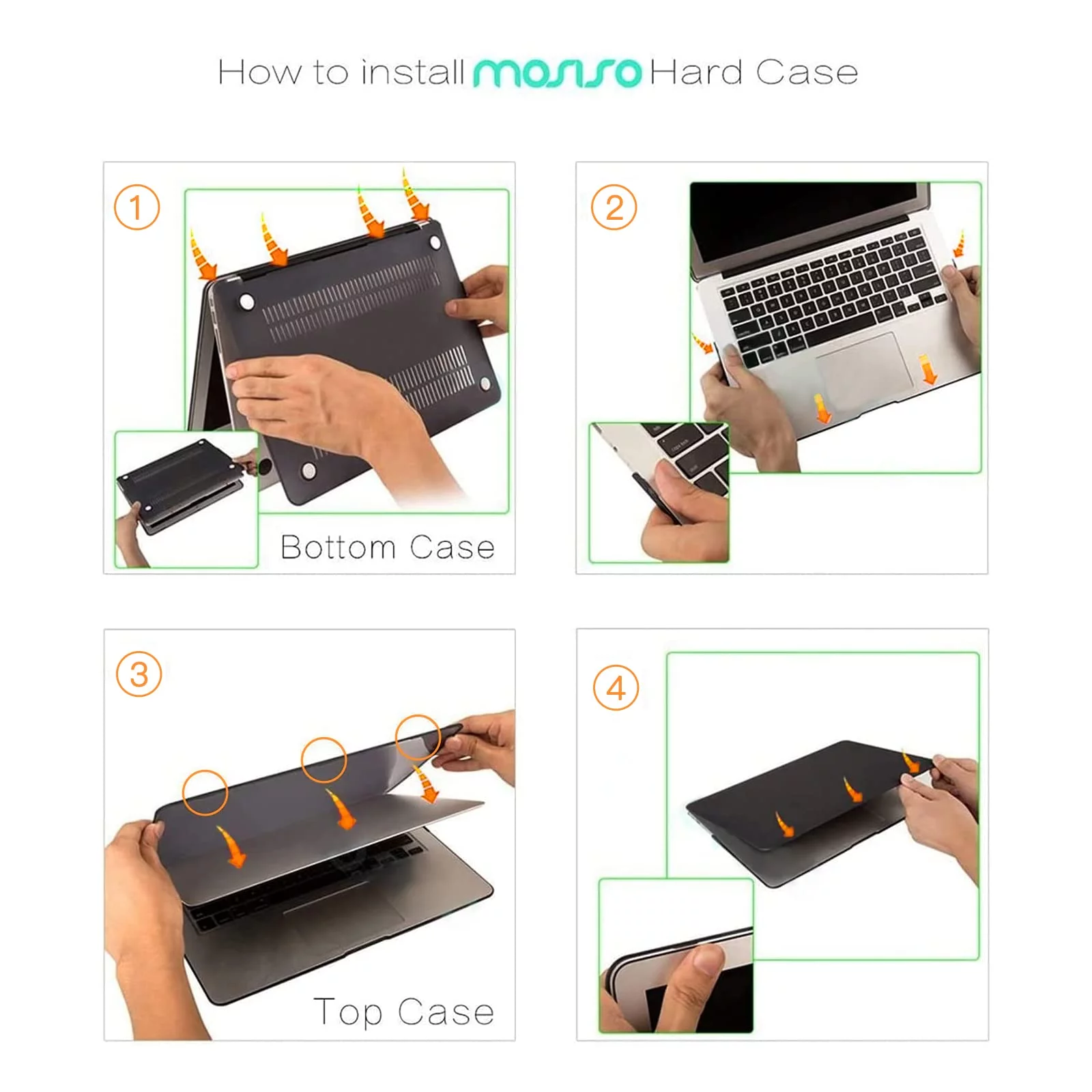 How to install mosiso Hard Case

1

Bottom Case

2

3

Top Case

4