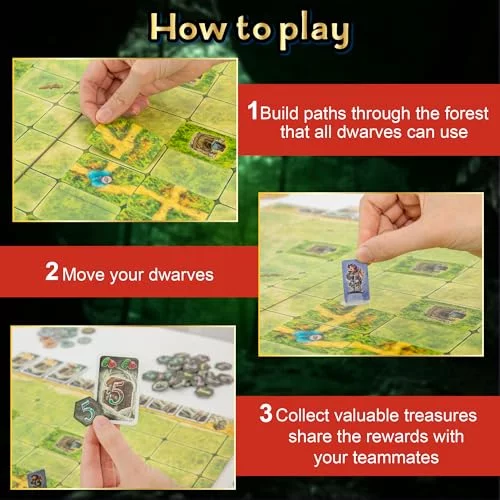 How to play

1 Build paths through the forest that all dwarves can use

2 Move your dwarves

5

5

3 Collect valuable treasures share the rewards with your teammates