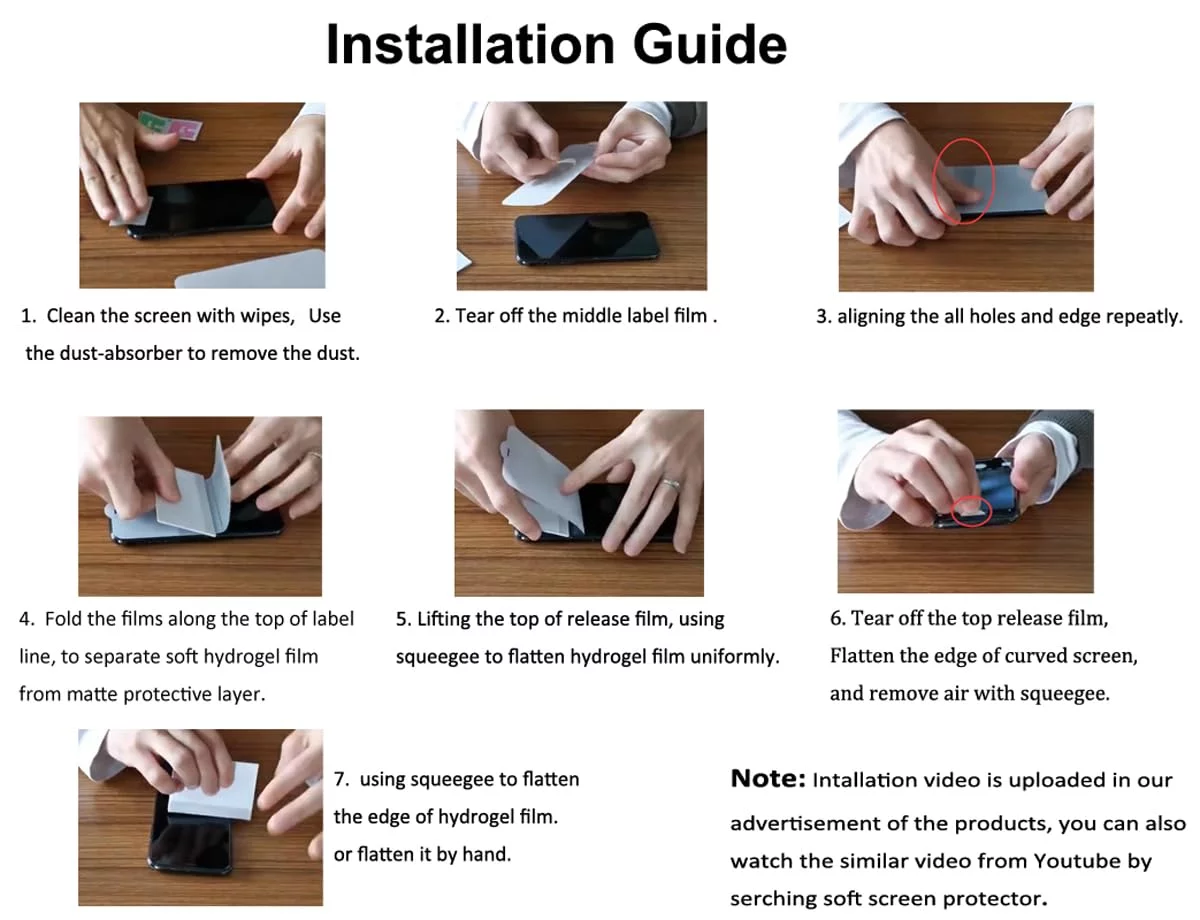 Installation Guide

1. Clean the screen with wipes, Use the dust-absorber to remove the dust.

2. Tear off the middle label film .

3. aligning the all holes and edge repeatly.

4. Fold the films along the top of label line, to separate soft hydrogel film from matte protective layer.

5. Lifting the top of release film, using squeegee to flatten hydrogel film uniformly.

6. Tear off the top release film, Flatten the edge of curved screen, and remove air with squeegee.

7. using squeegee to flatten the edge of hydrogel film. or flatten it by hand.

Note: Intallation video is uploaded in our advertisement of the products, you can also watch the similar video from Youtube by serching soft screen protector.