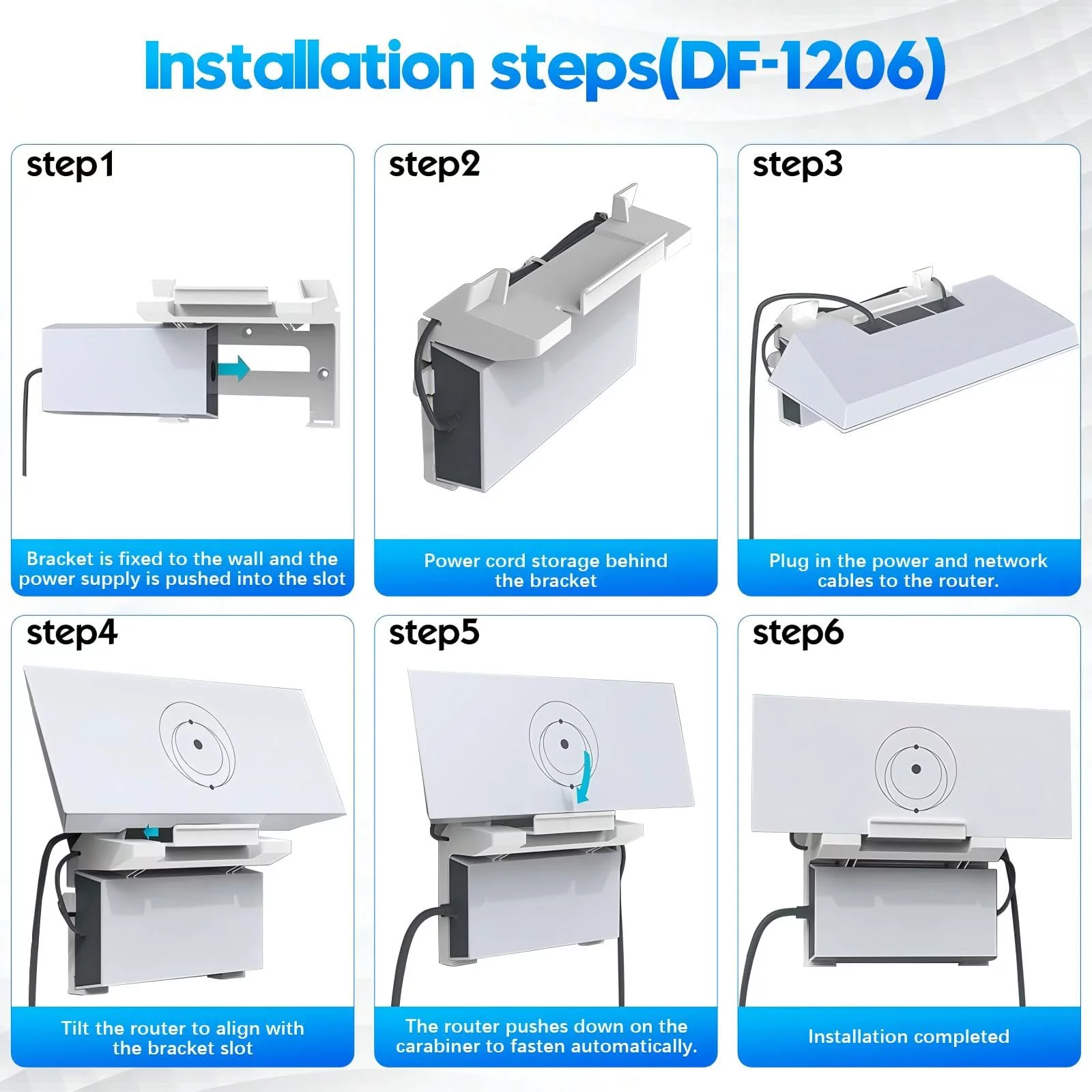 Installation steps(DF-1206)

step1

Bracket is fixed to the wall and the power supply is pushed into the slot

step2

Power cord storage behind the bracket

step3

Plug in the power and network cables to the router.

step4

Tilt the router to align with the bracket slot

step5

The router pushes down on the carabiner to fasten automatically.

step6

Installation completed