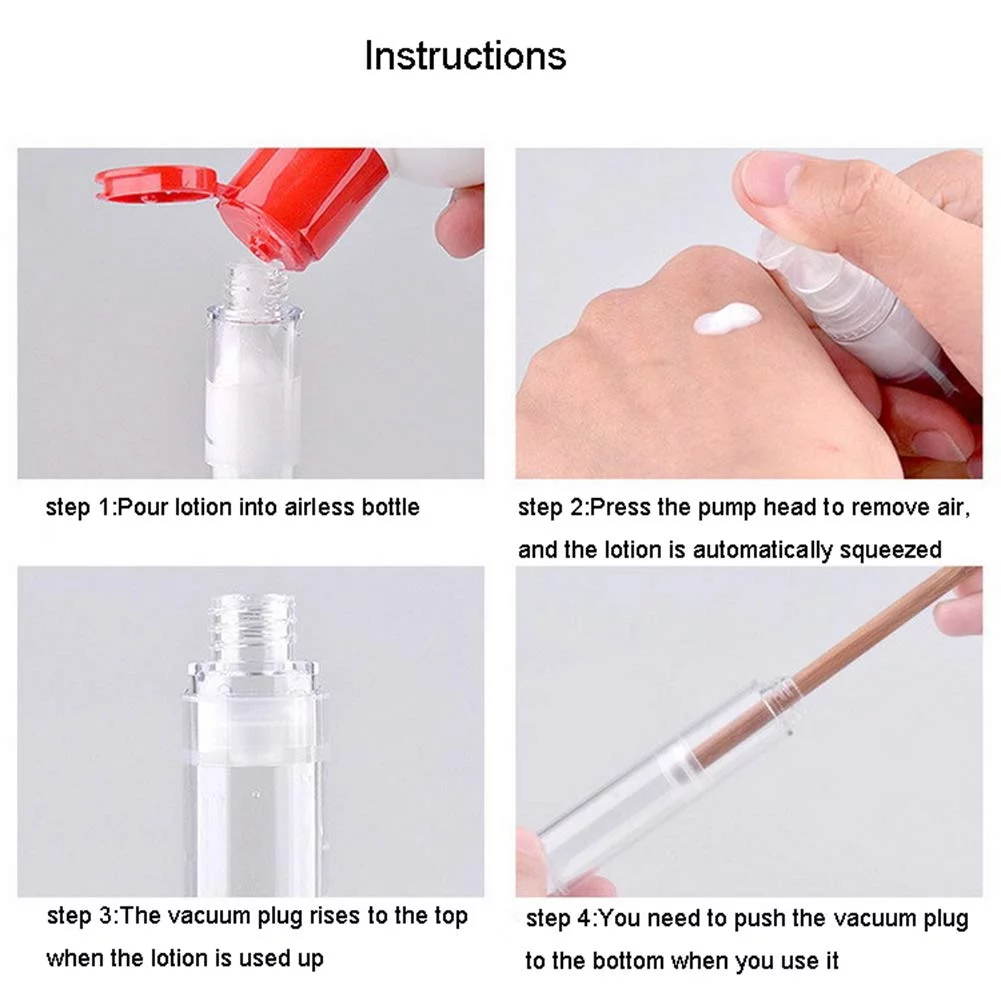 Instructions

step 1:Pour lotion into airless bottle

step 2:Press the pump head to remove air, and the lotion is automatically squeezed

step 3:The vacuum plug rises to the top when the lotion is used up

step 4:You need to push the vacuum plug to the bottom when you use it