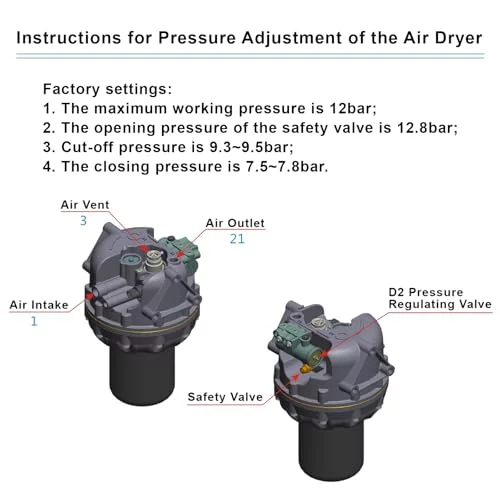 Instructions for Pressure Adjustment of the Air Dryer

Factory settings:
1. The maximum working pressure is 12bar;
2. The opening pressure of the safety valve is 12.8bar;
3. Cut-off pressure is 9.3~9.5bar;
4. The closing pressure is 7.5~7.8bar.

Air Vent
3

Air Outlet
21

Air Intake
1

D2 Pressure
Regulating Valve

Safety Valve