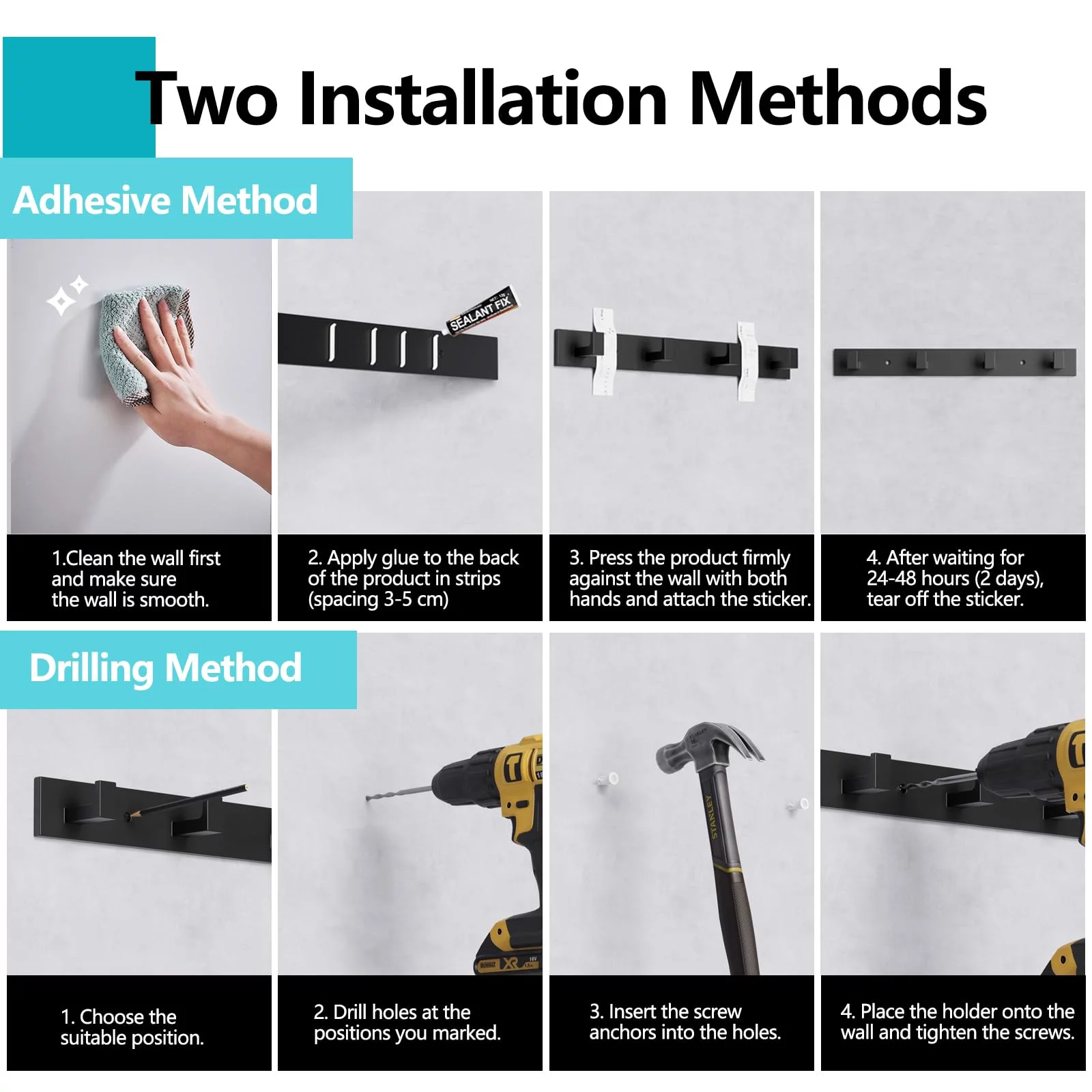 Two Installation Methods

Adhesive Method

SEALANT FIX

1.Clean the wall first and make sure the wall is smooth.

2. Apply glue to the back of the product in strips (spacing 3-5 cm)

3. Press the product firmly against the wall with both hands and attach the sticker.

4. After waiting for 24-48 hours (2 days), tear off the sticker.

Drilling Method

STANLEY

1. Choose the suitable position.

2. Drill holes at the positions you marked.

3. Insert the screw anchors into the holes.

4. Place the holder onto the wall and tighten the screws.