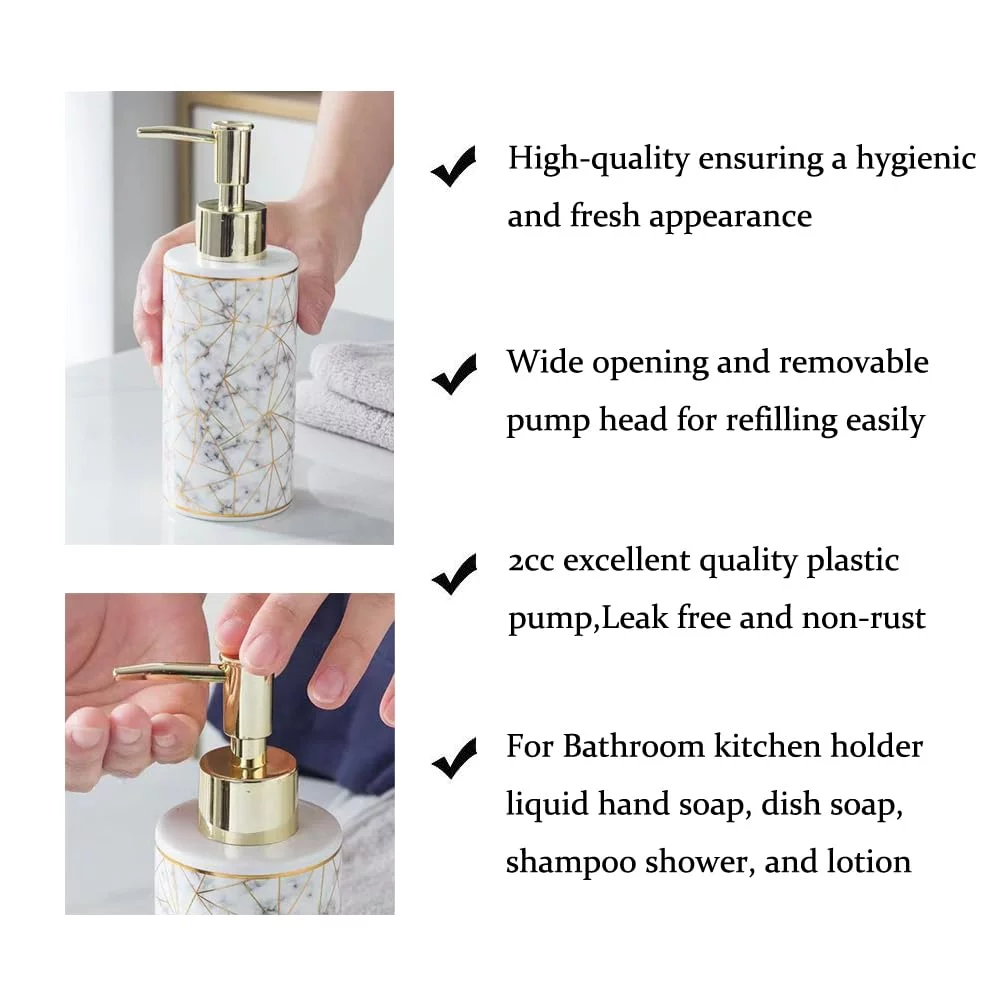 ✔ High-quality ensuring a hygienic and fresh appearance

✔ Wide opening and removable pump head for refilling easily

✔ 2cc excellent quality plastic pump,Leak free and non-rust

✔ For Bathroom kitchen holder liquid hand soap, dish soap, shampoo shower, and lotion