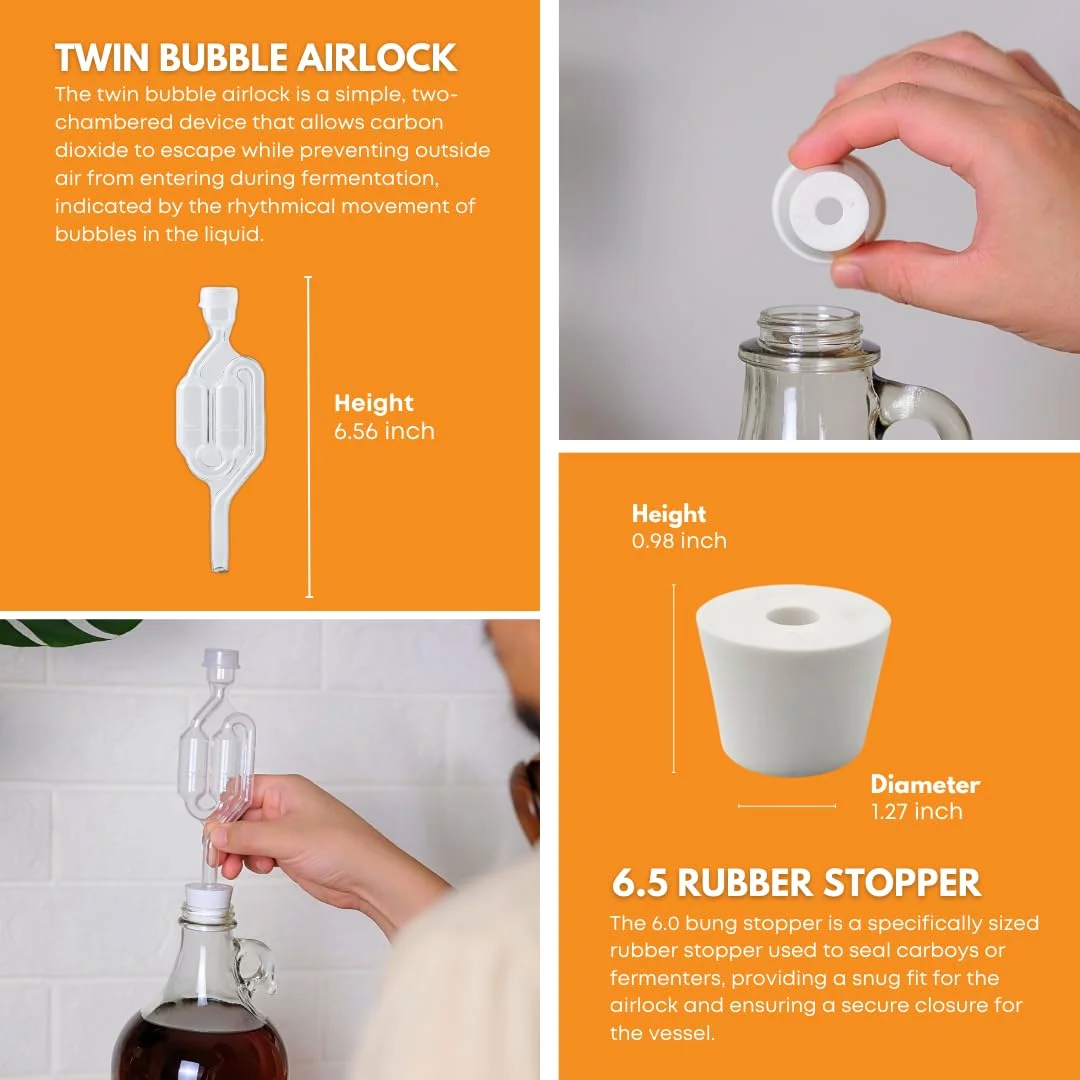 TWIN BUBBLE AIRLOCK

The twin bubble airlock is a simple, two-chambered device that allows carbon dioxide to escape while preventing outside air from entering during fermentation, indicated by the rhythmical movement of bubbles in the liquid.

Height
6.56 inch

Height
0.98 inch

Diameter
1.27 inch

6.5 RUBBER STOPPER

The 6.0 bung stopper is a specifically sized rubber stopper used to seal carboys or fermenters, providing a snug fit for the airlock and ensuring a secure closure for the vessel.