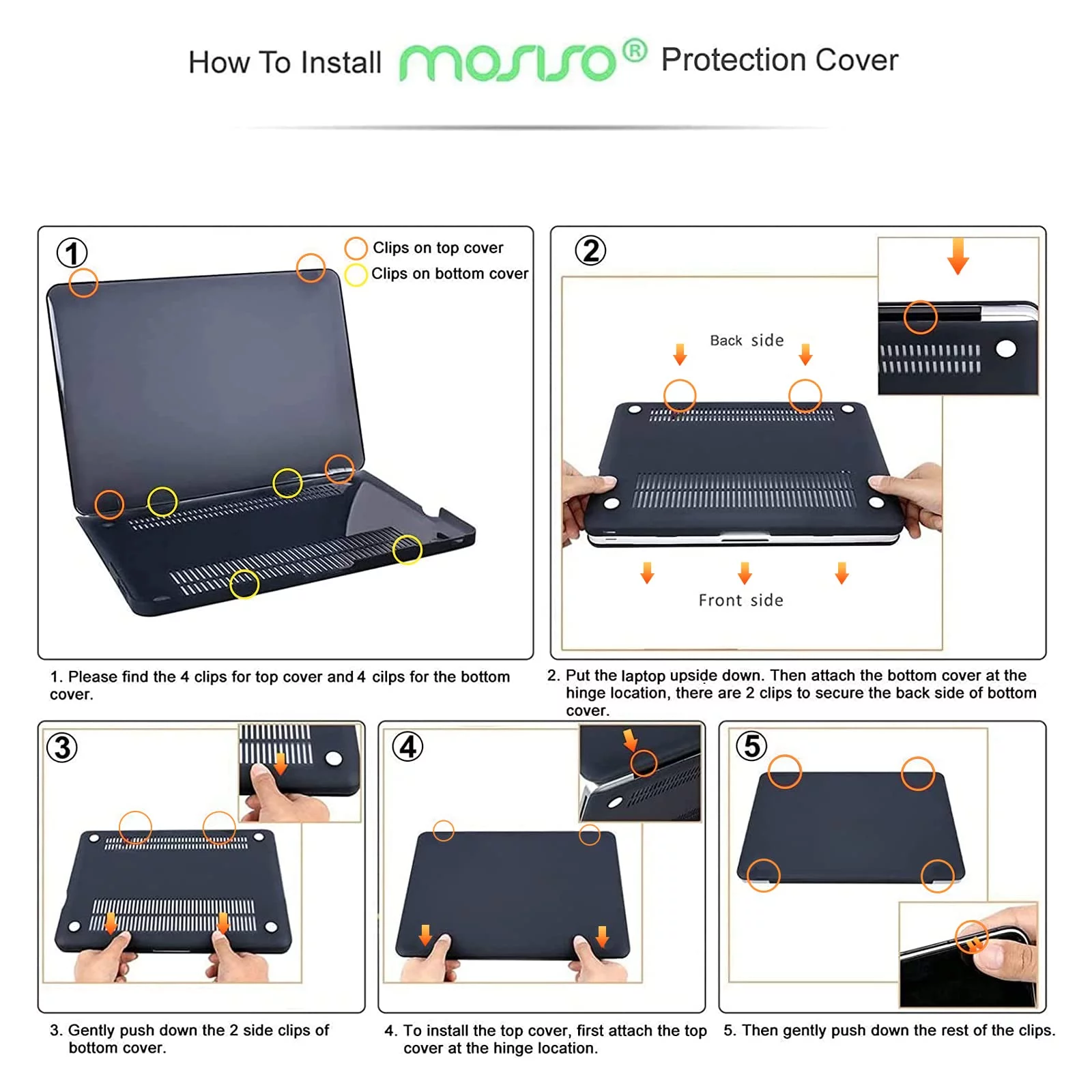 How To Install mosiso® Protection Cover

①

Clips on top cover
Clips on bottom cover

1. Please find the 4 clips for top cover and 4 cilps for the bottom cover.

②

Back side

Front side

2. Put the laptop upside down. Then attach the bottom cover at the hinge location, there are 2 clips to secure the back side of bottom cover.

③

3. Gently push down the 2 side clips of bottom cover.

④

4. To install the top cover, first attach the top cover at the hinge location.

⑤

5. Then gently push down the rest of the clips.