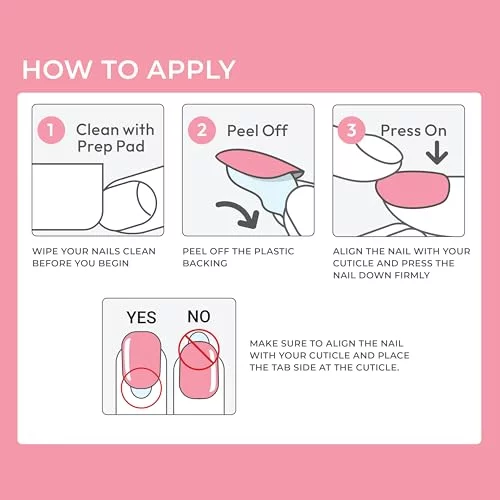 HOW TO APPLY

1 Clean with Prep Pad

WIPE YOUR NAILS CLEAN BEFORE YOU BEGIN

2 Peel Off

PEEL OFF THE PLASTIC BACKING

3 Press On

ALIGN THE NAIL WITH YOUR CUTICLE AND PRESS THE NAIL DOWN FIRMLY

YES

NO

MAKE SURE TO ALIGN THE NAIL WITH YOUR CUTICLE AND PLACE THE TAB SIDE AT THE CUTICLE.