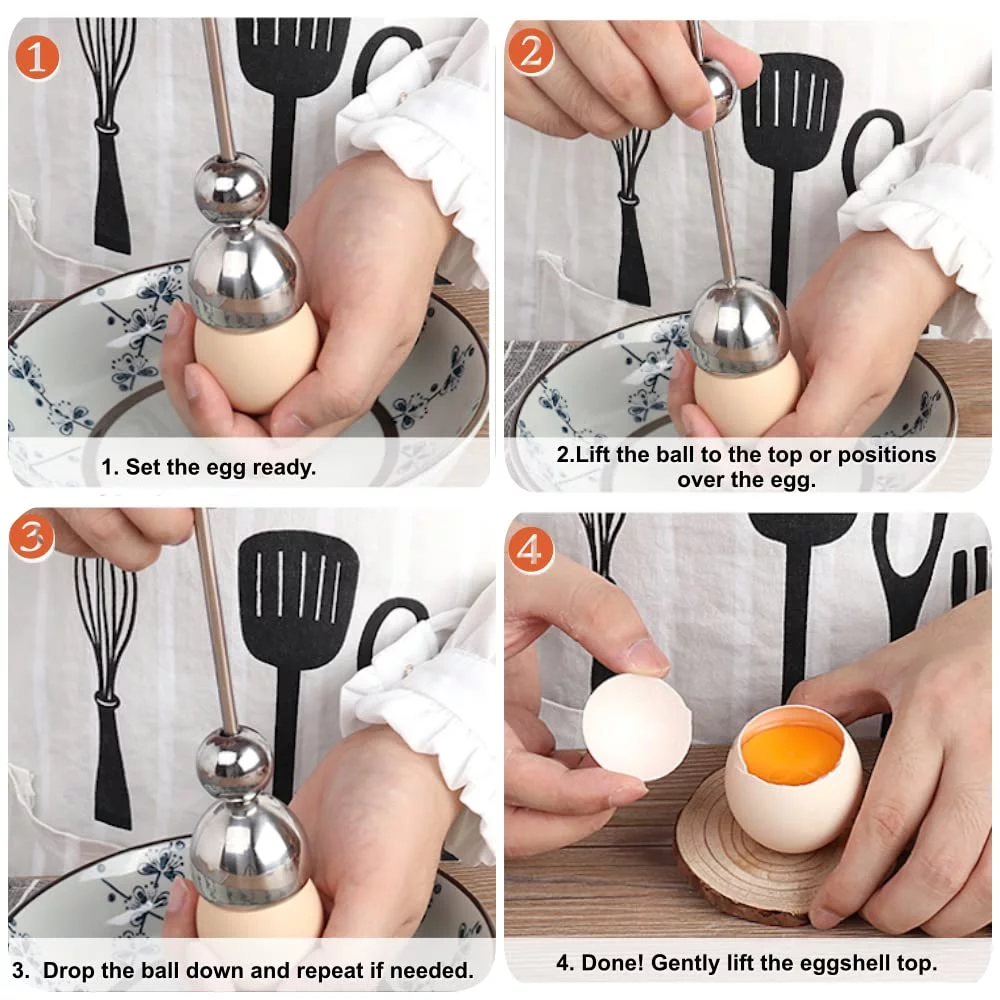 1

1. Set the egg ready.

2

2.Lift the ball to the top or positions over the egg.

3

3. Drop the ball down and repeat if needed.

4

4. Done! Gently lift the eggshell top.