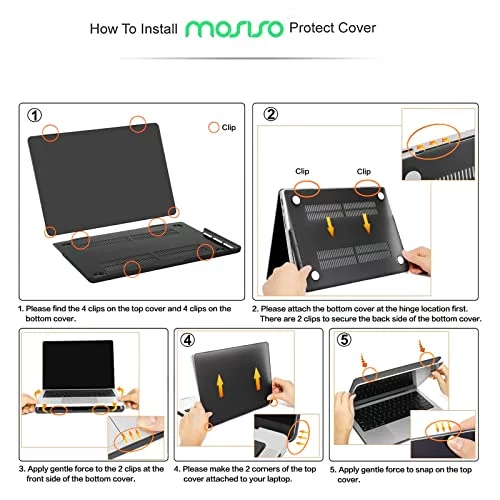 How To Install mosiso Protect Cover

①

Clip

1. Please find the 4 clips on the top cover and 4 clips on the bottom cover.

②

Clip

Clip

2. Please attach the bottom cover at the hinge location first. There are 2 clips to secure the back side of the bottom cover.

3. Apply gentle force to the 2 clips at the front side of the bottom cover.

④

4. Please make the 2 corners of the top cover attached to your laptop.

⑤

5. Apply gentle force to snap on the top cover.