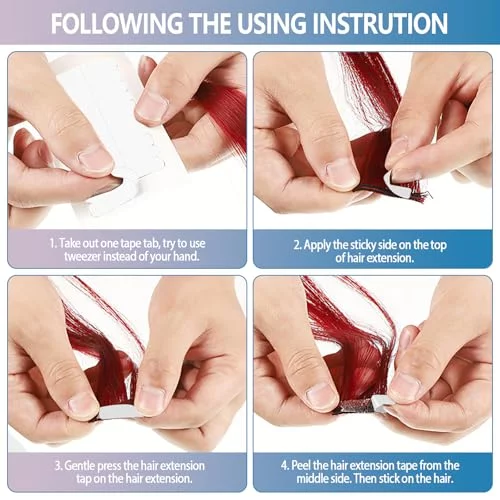 FOLLOWING THE USING INSTRUTION

1. Take out one tape tab, try to use tweezer instead of your hand.

2. Apply the sticky side on the top of hair extension.

3. Gentle press the hair extension tap on the hair extension.

4. Peel the hair extension tape from the middle side. Then stick on the hair.