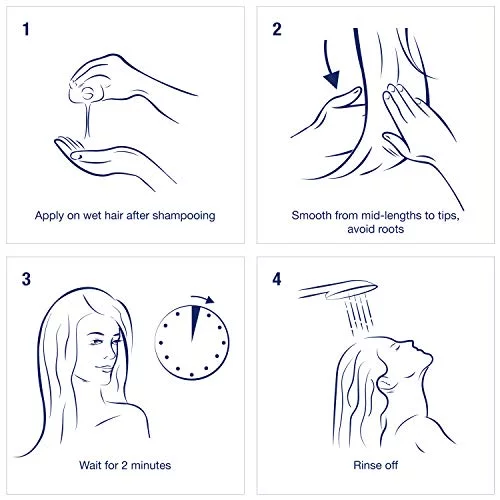 1

Apply on wet hair after shampooing

2

Smooth from mid-lengths to tips, avoid roots

3

Wait for 2 minutes

4

Rinse off