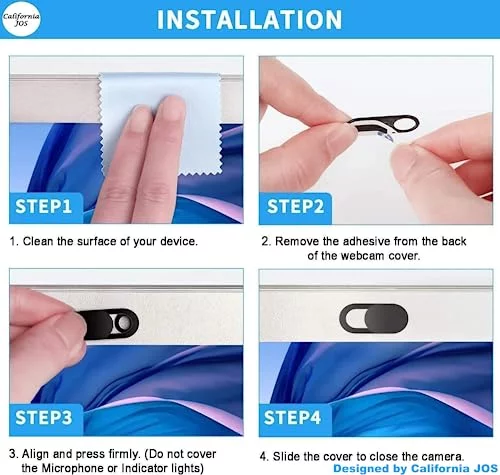 California JOS

INSTALLATION

STEP1

1. Clean the surface of your device.

STEP2

2. Remove the adhesive from the back of the webcam cover.

STEP3

3. Align and press firmly. (Do not cover the Microphone or Indicator lights)

STEP4

4. Slide the cover to close the camera.

Designed by California JOS