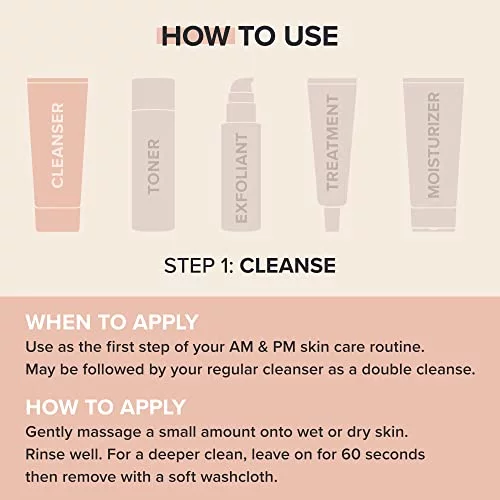 HOW TO USE

CLEANSER

TONER

EXFOLIANT

TREATMENT

MOISTURIZER

STEP 1: CLEANSE

WHEN TO APPLY
Use as the first step of your AM & PM skin care routine. May be followed by your regular cleanser as a double cleanse.

HOW TO APPLY
Gently massage a small amount onto wet or dry skin. Rinse well. For a deeper clean, leave on for 60 seconds then remove with a soft washcloth.