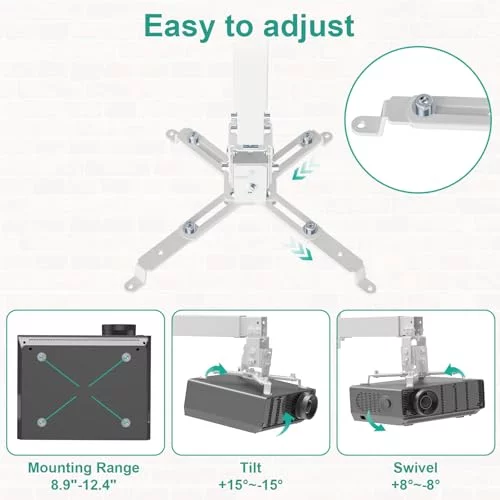 Easy to adjust

Mounting Range
8.9"-12.4"

Tilt
+15°~-15°

Swivel
+8°~-8°